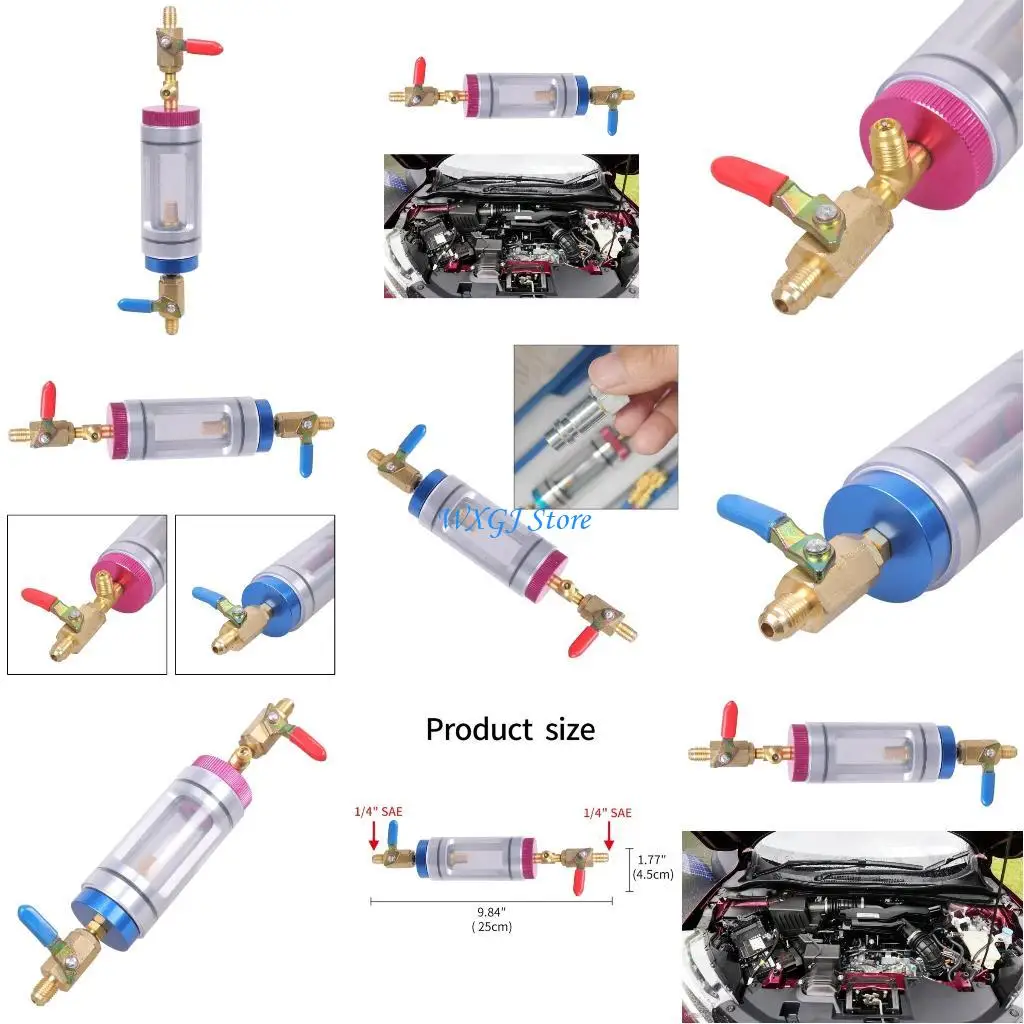 WXGJ Store

Product size

1/4" SAE

1/4" SAE

1.77"
(4.5cm)

9.84"
( 25cm)