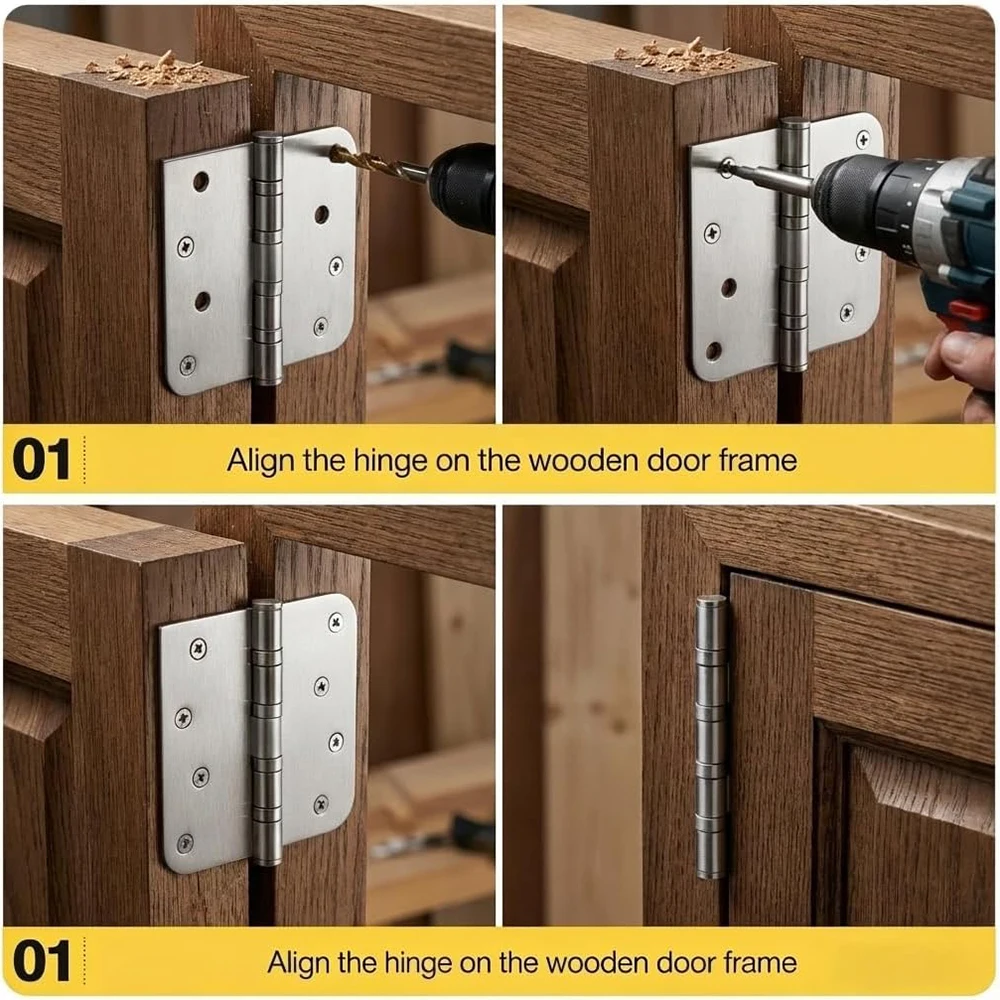 01 Align the hinge on the wooden door frame

01 Align the hinge on the wooden door frame