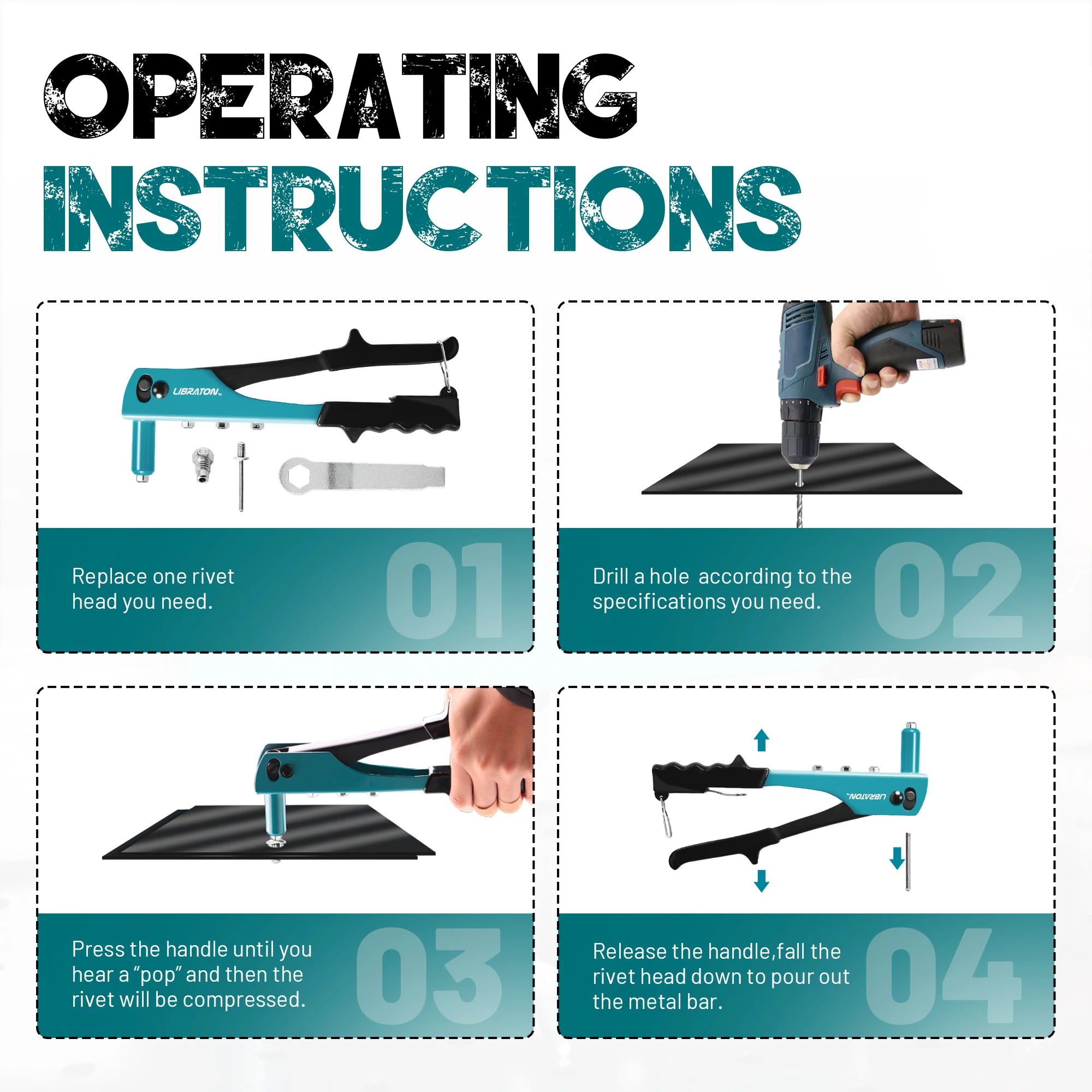 OPERATING INSTRUCTIONS

LIBRATON

Replace one rivet head you need.

01

Drill a hole according to the specifications you need.

02

Press the handle until you hear a "pop" and then the rivet will be compressed.

03

LIBRATON

Release the handle,fall the rivet head down to pour out the metal bar.

04