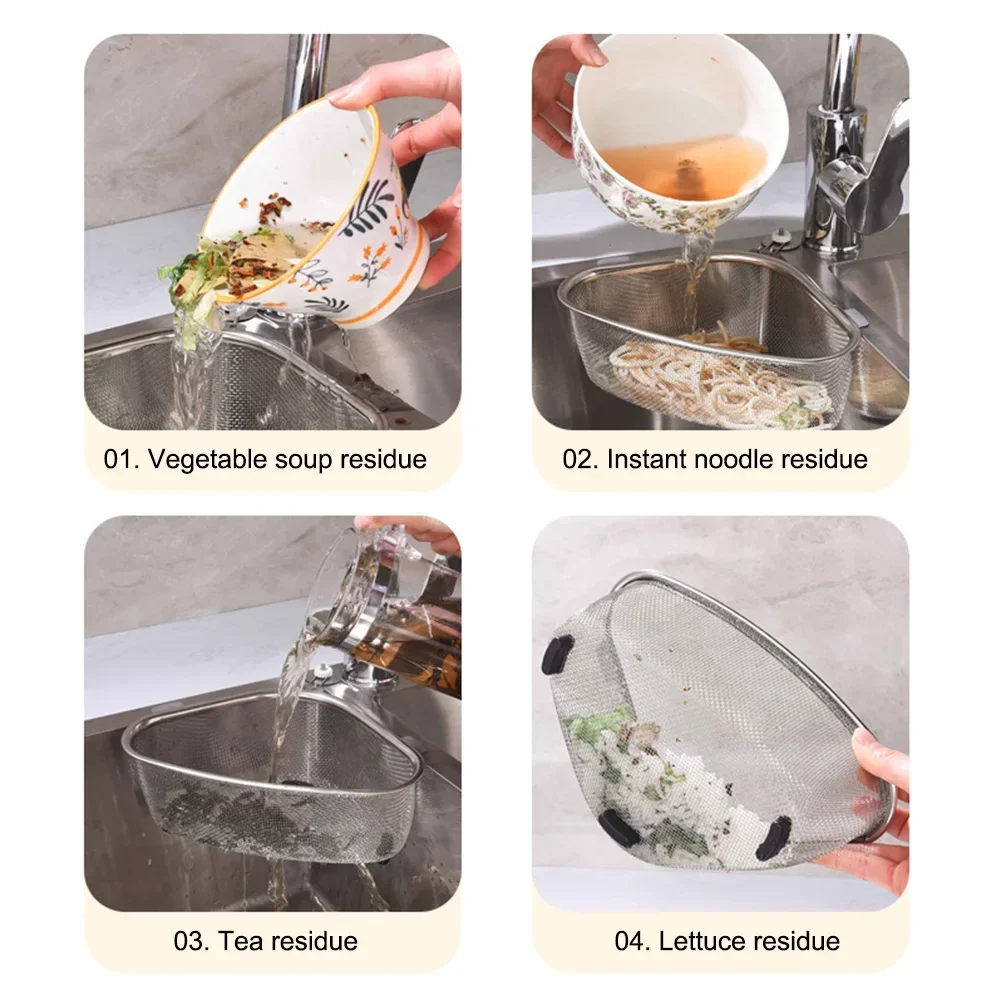 01. Vegetable soup residue

02. Instant noodle residue

03. Tea residue

04. Lettuce residue