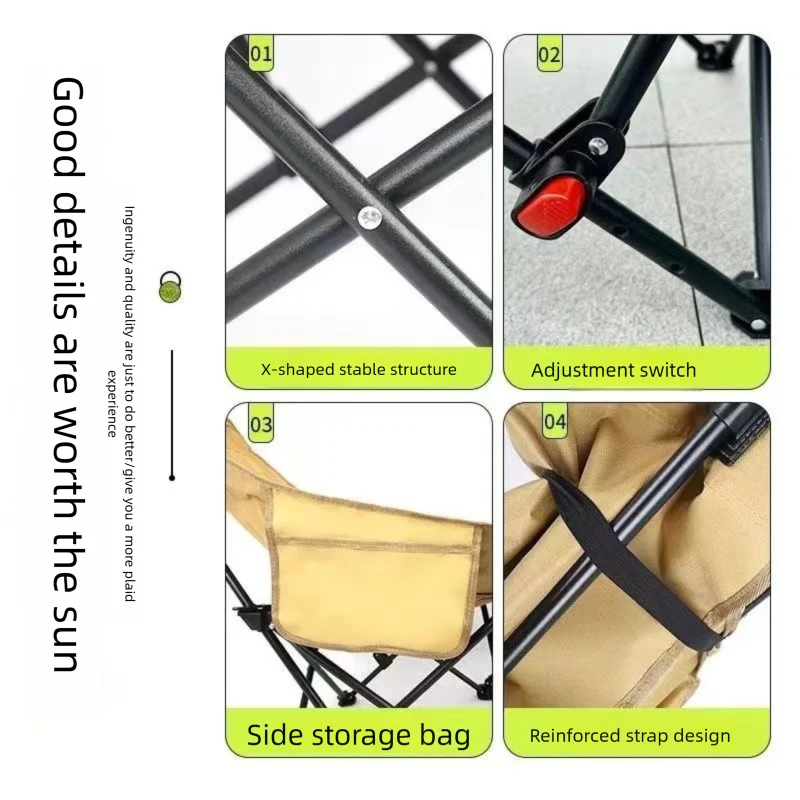 Good details are worth the sun

Ingenuity and quality are just to do better/give you a more plaid experience

01
X-shaped stable structure

02
Adjustment switch

03
Side storage bag

04
Reinforced strap design