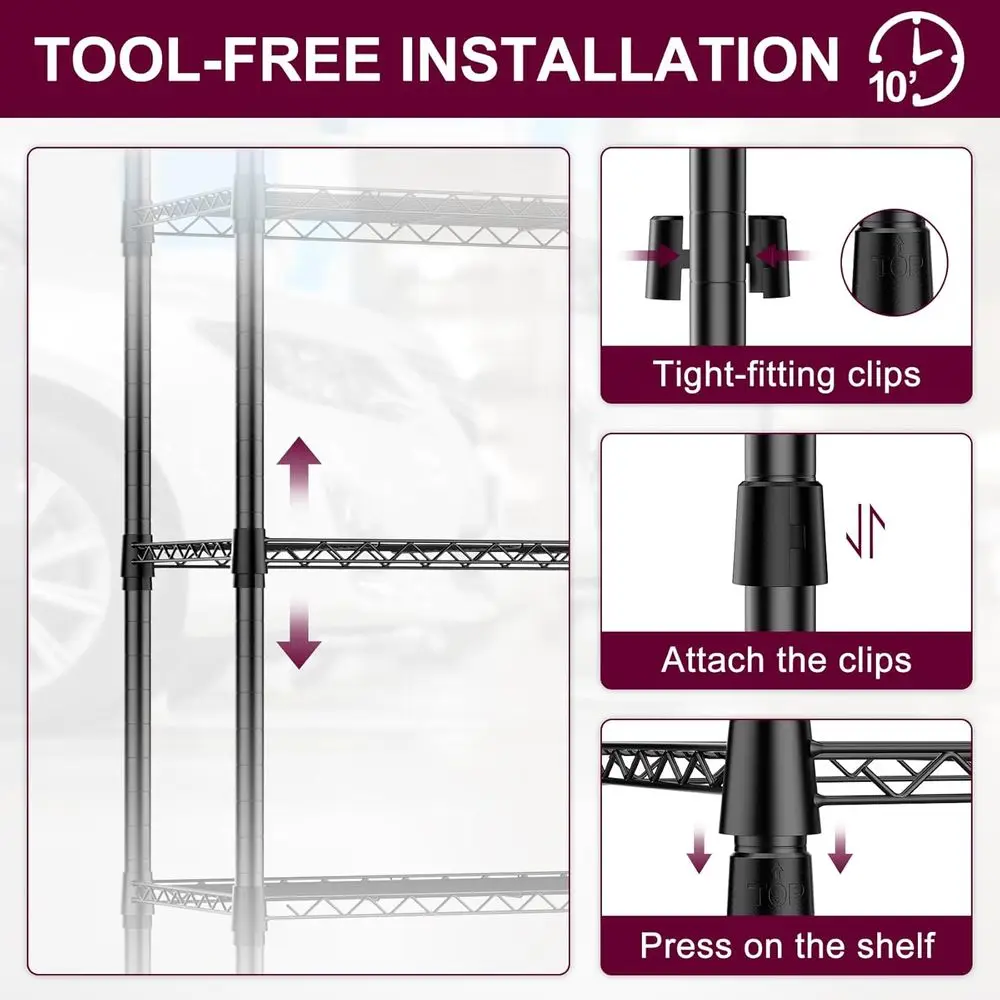 TOOL-FREE INSTALLATION

10'

TOP

Tight-fitting clips

Attach the clips

TOP

Press on the shelf