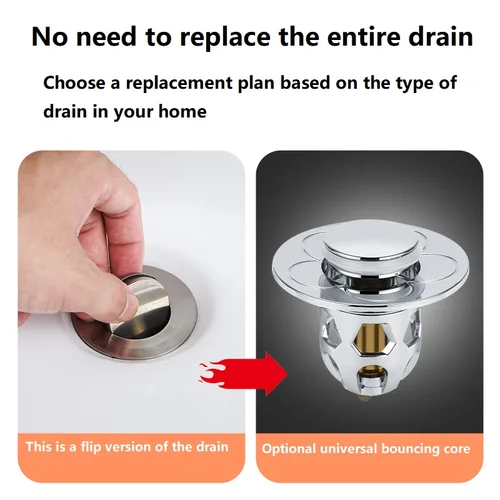 No need to replace the entire drain

Choose a replacement plan based on the type of drain in your home

This is a flip version of the drain

Optional universal bouncing core