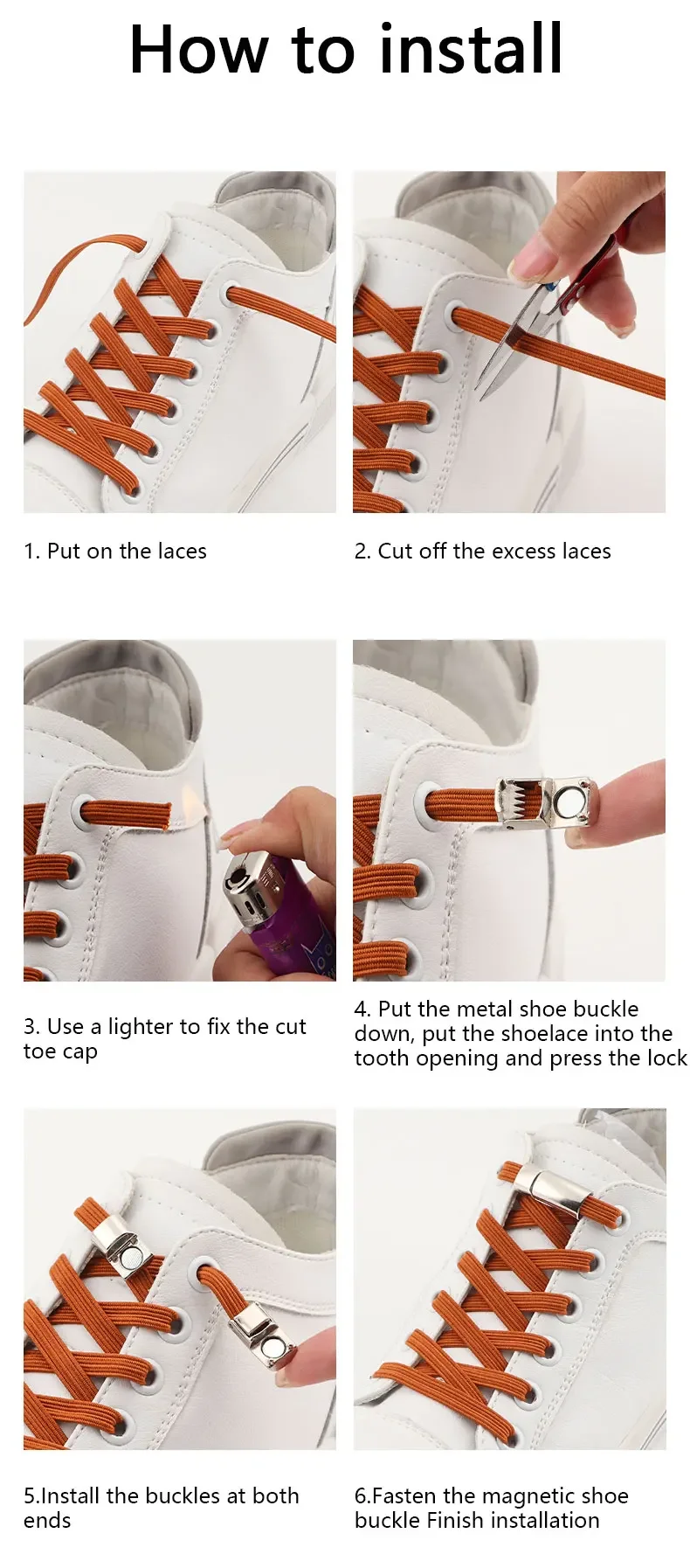 How to install

1. Put on the laces

2. Cut off the excess laces

3. Use a lighter to fix the cut toe cap

4. Put the metal shoe buckle down, put the shoelace into the tooth opening and press the lock

5.Install the buckles at both ends

6.Fasten the magnetic shoe buckle Finish installation