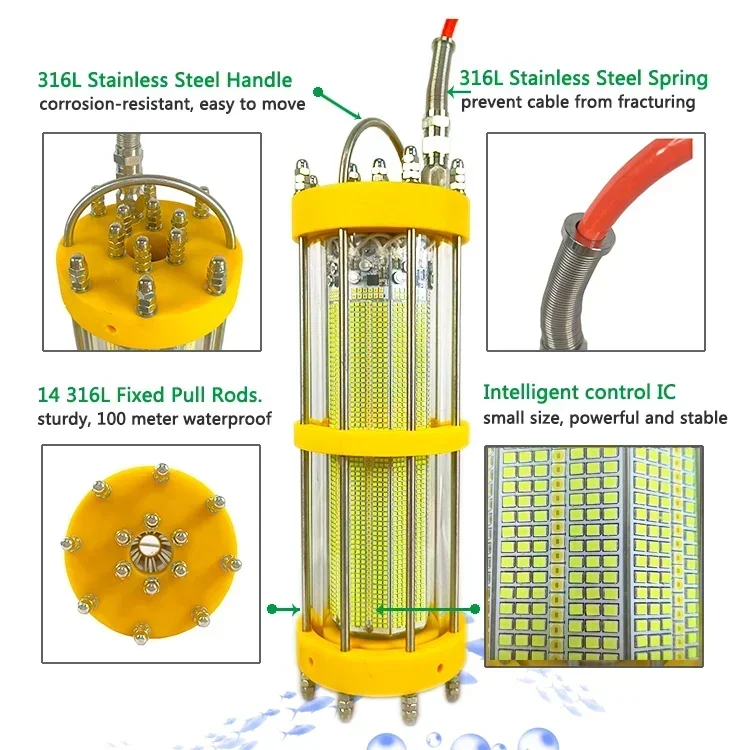 316L Stainless Steel Handle
corrosion-resistant, easy to move

316L Stainless Steel Spring
prevent cable from fracturing

14 316L Fixed Pull Rods.
sturdy, 100 meter waterproof

Intelligent control IC
small size, powerful and stable