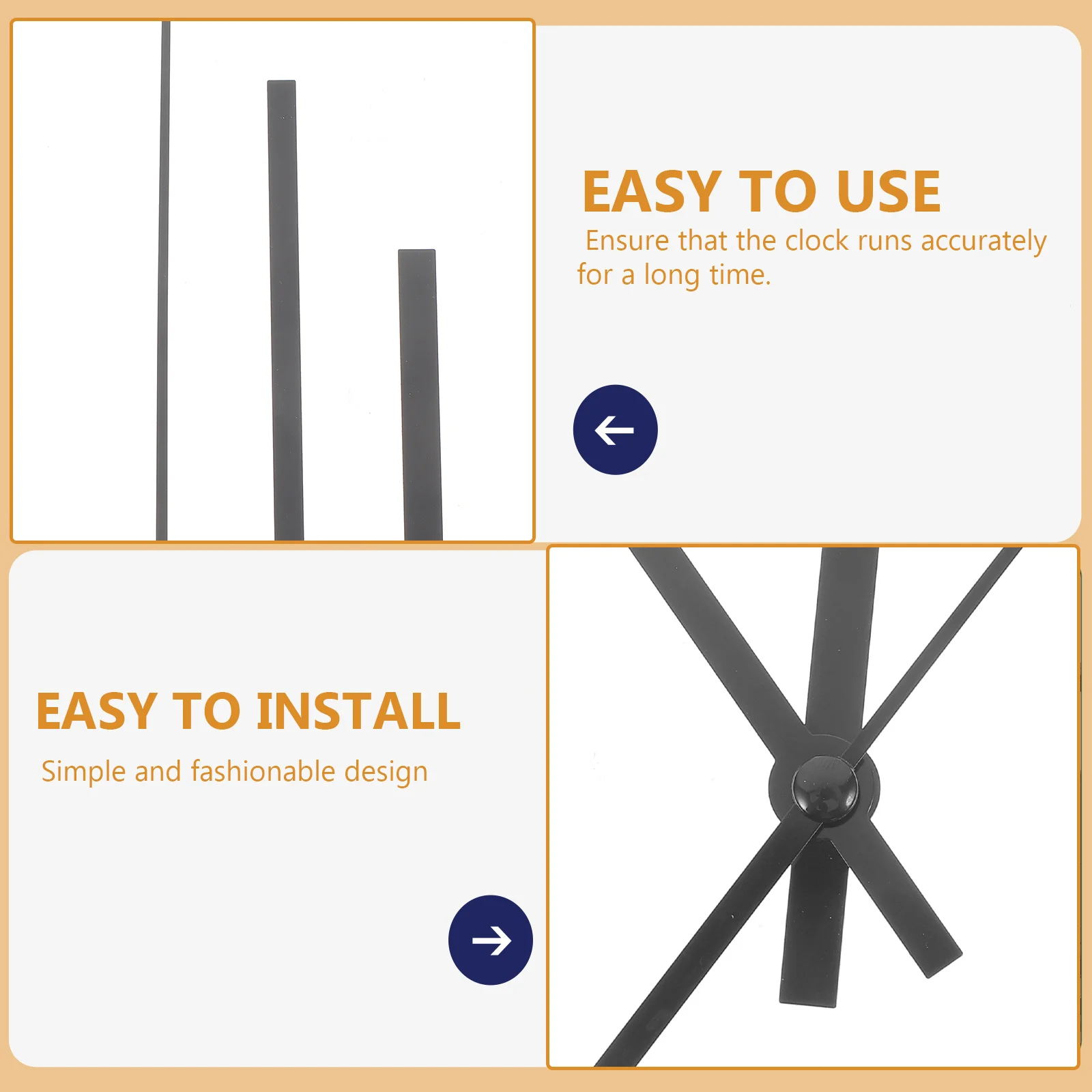 EASY TO USE

Ensure that the clock runs accurately for a long time.

EASY TO INSTALL

Simple and fashionable design