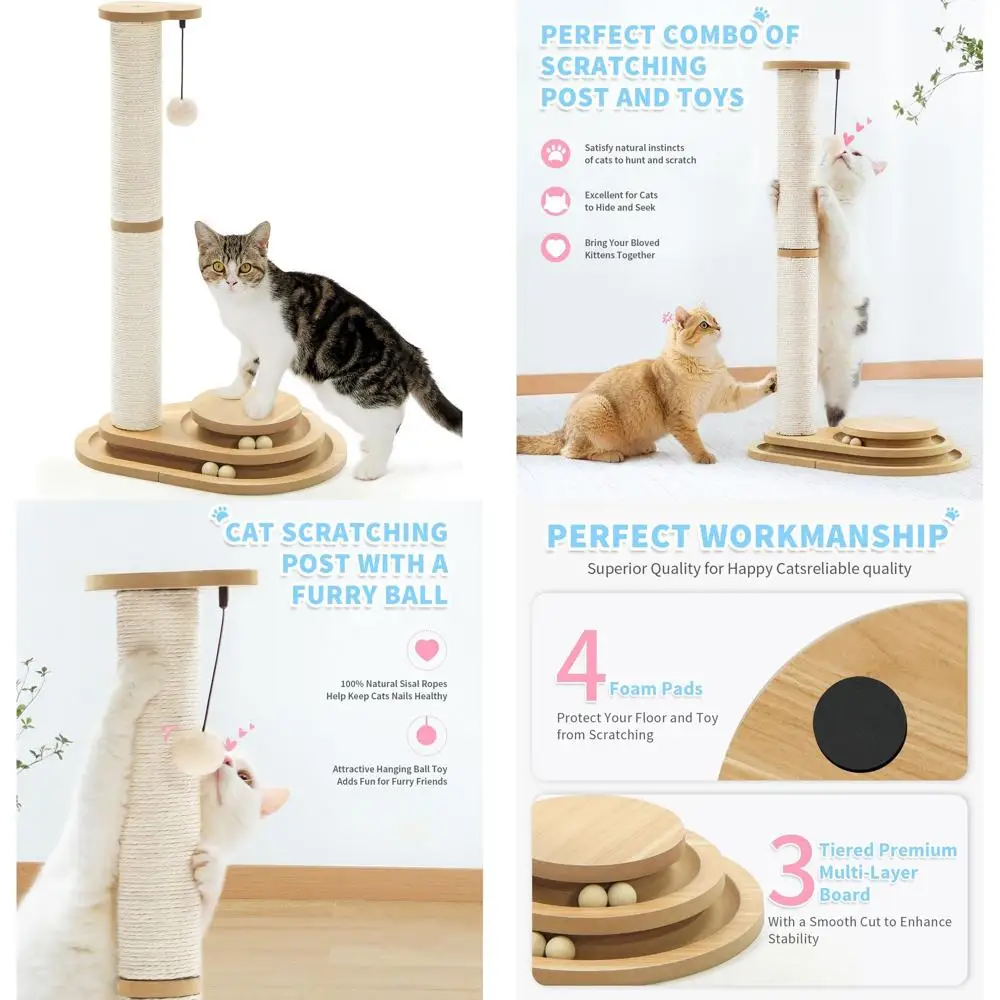 PERFECT COMBO OF SCRATCHING POST AND TOYS

Satisfy natural instincts of cats to hunt and scratch

Excellent for Cats to Hide and Seek

Bring Your Bloved Kittens Together

CAT SCRATCHING POST WITH A FURRY BALL

100% Natural Sisal Ropes Help Keep Cats Nails Healthy

Attractive Hanging Ball Toy Adds Fun for Furry Friends

PERFECT WORKMANSHIP

Superior Quality for Happy Catsreliable quality

4 Foam Pads

Protect Your Floor and Toy from Scratching

3 Tiered Premium Multi-Layer Board

With a Smooth Cut to Enhance Stability