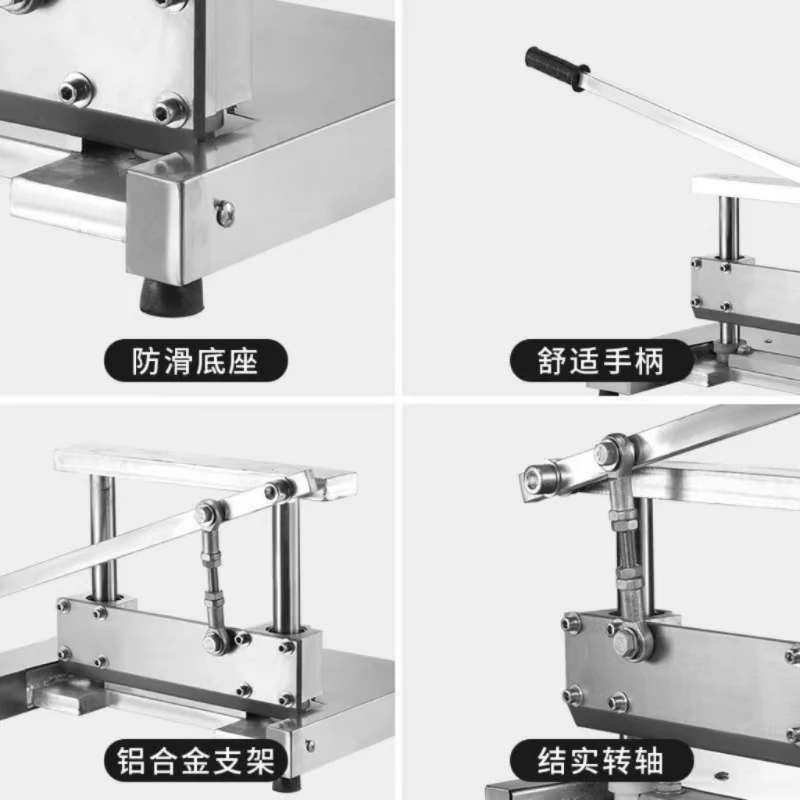 防滑底座

舒适手柄

铝合金支架

结实转轴