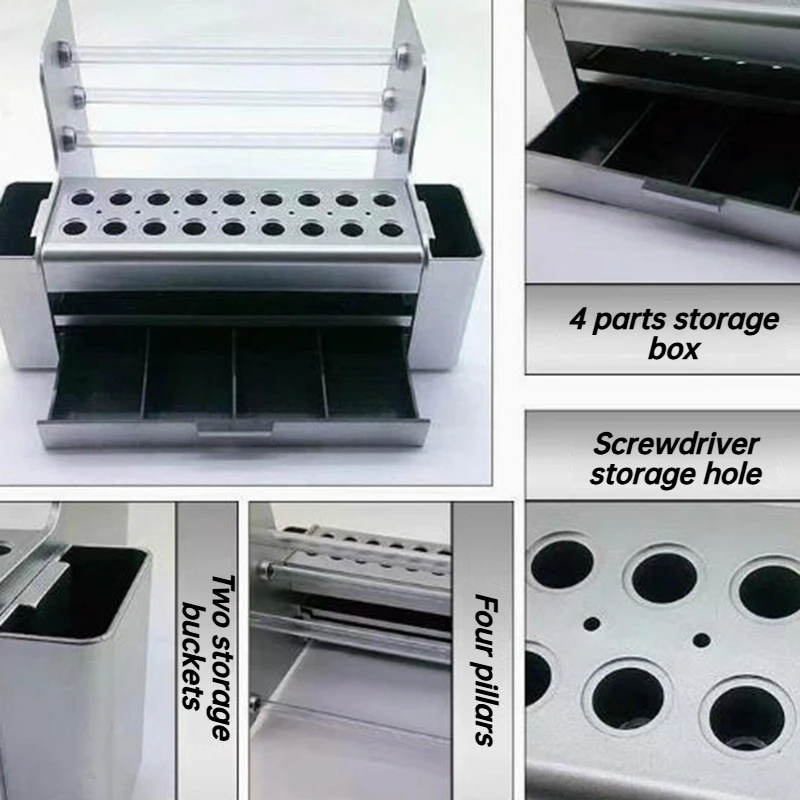 4 parts storage box

Screwdriver storage hole

Two storage buckets

Four pillars