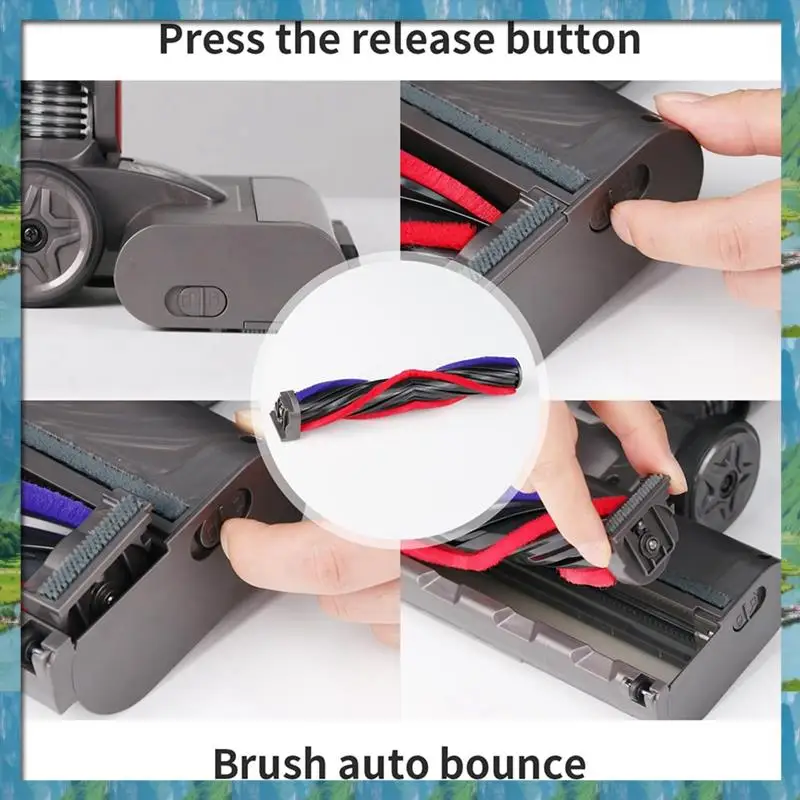 Press the release button

Brush auto bounce