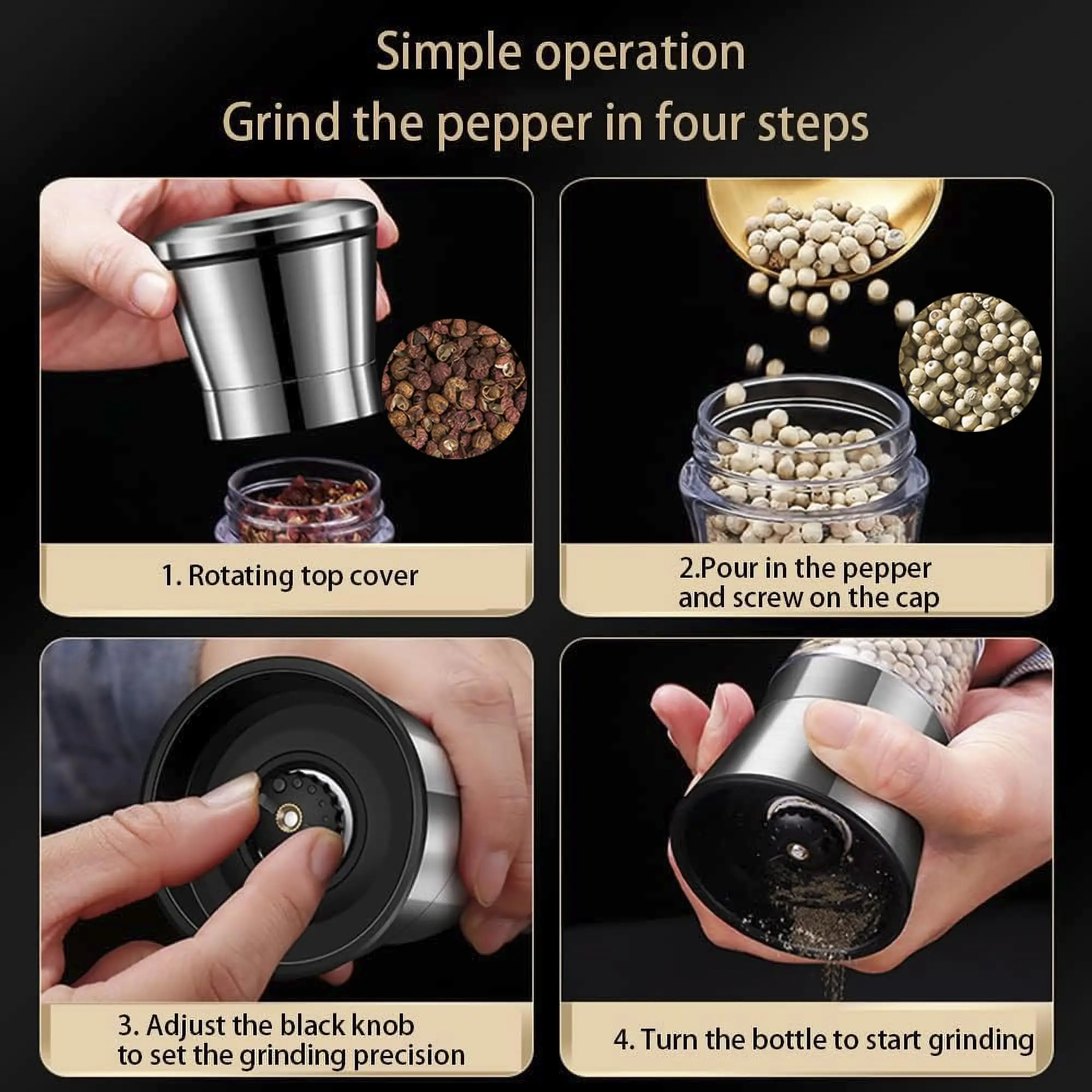 Simple operation
Grind the pepper in four steps

1. Rotating top cover

2.Pour in the pepper
and screw on the cap

3. Adjust the black knob
to set the grinding precision

4. Turn the bottle to start grinding