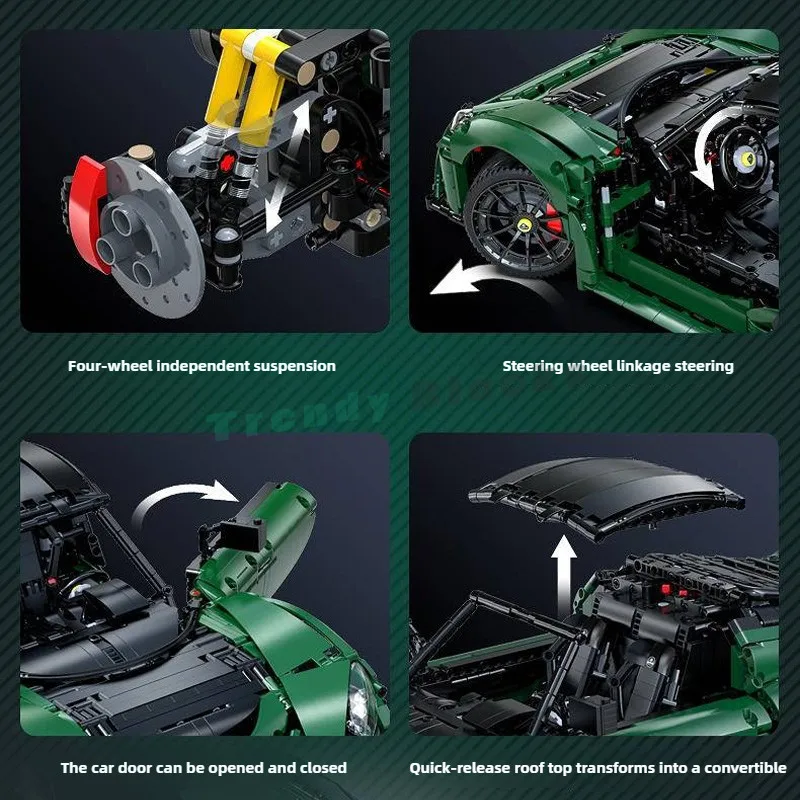 Four-wheel independent suspension

Steering wheel linkage steering

Trendy

The car door can be opened and closed

Quick-release roof top transforms into a convertible