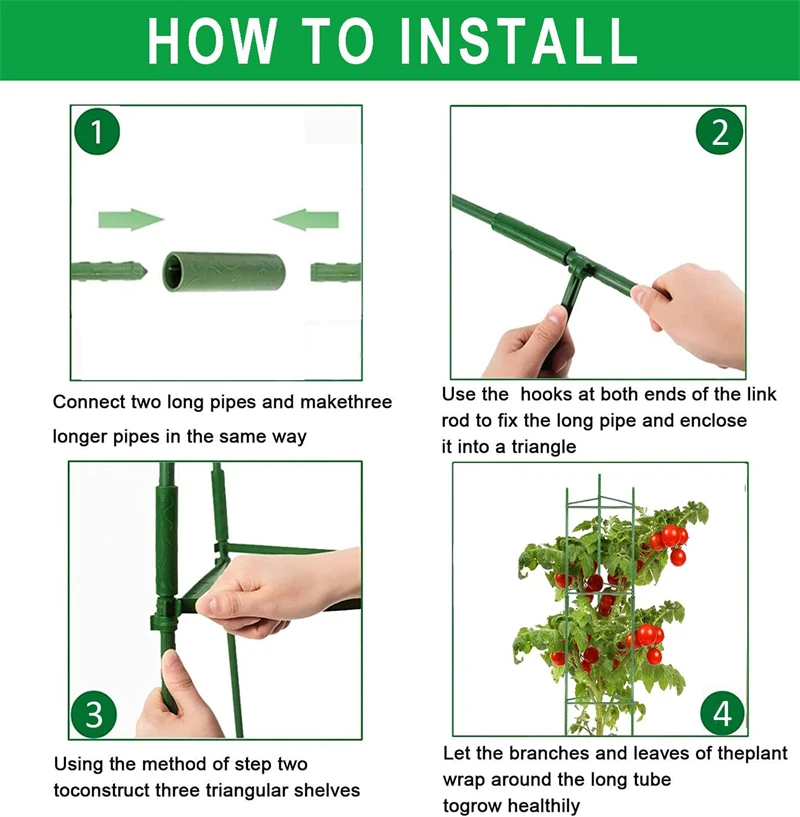 HOW TO INSTALL

1

Connect two long pipes and makethree longer pipes in the same way

2

Use the hooks at both ends of the link rod to fix the long pipe and enclose it into a triangle

3

Using the method of step two toconstruct three triangular shelves

4

Let the branches and leaves of theplant wrap around the long tube togrow healthily