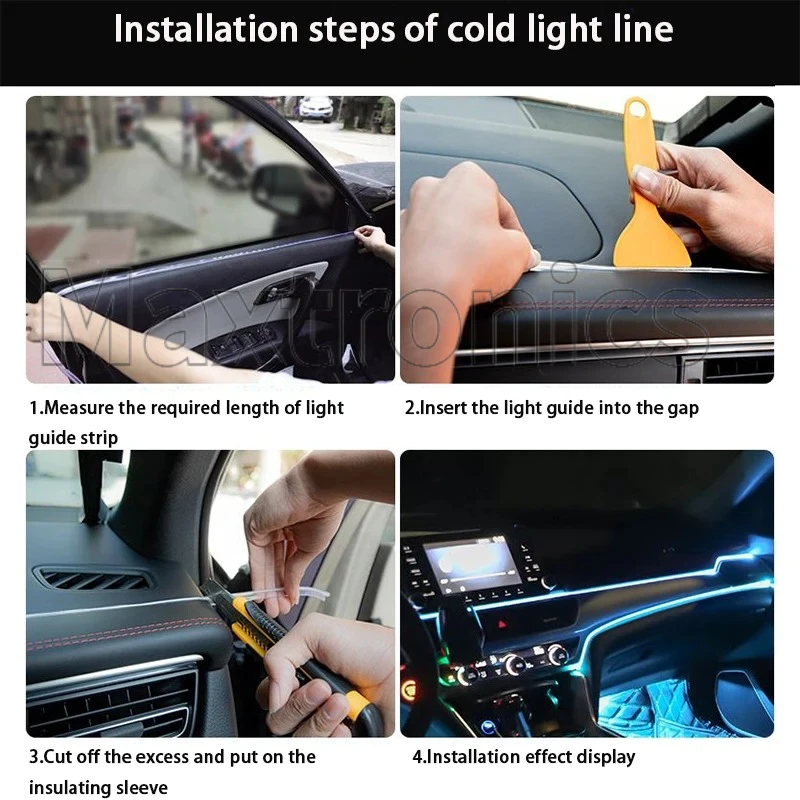 Installation steps of cold light line

Maytronics

1.Measure the required length of light guide strip

2.Insert the light guide into the gap

3.Cut off the excess and put on the insulating sleeve

4.Installation effect display