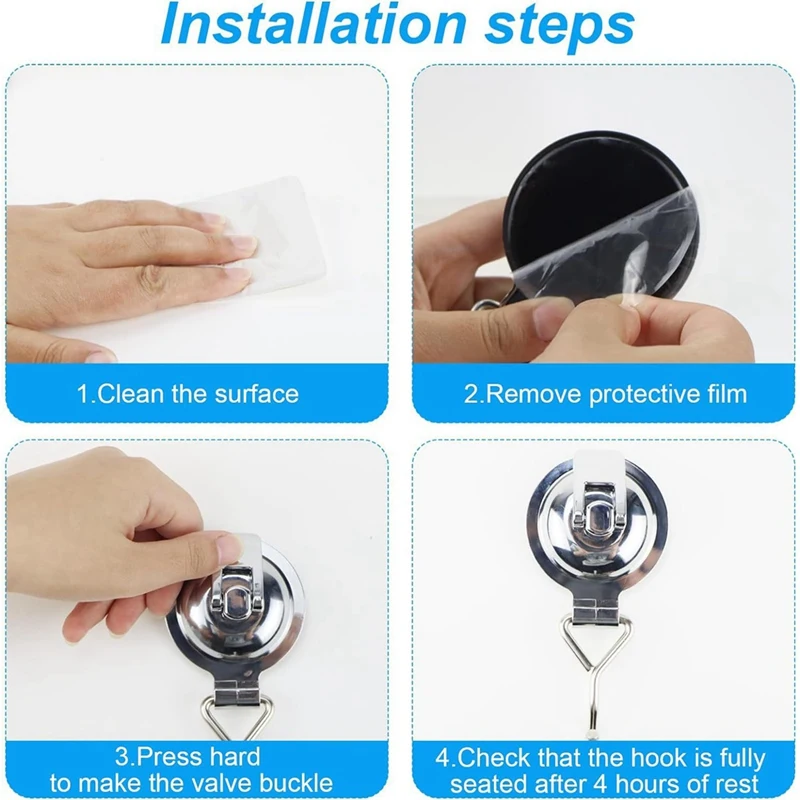 Installation steps

1.Clean the surface

2.Remove protective film

3.Press hard to make the valve buckle

4.Check that the hook is fully seated after 4 hours of rest