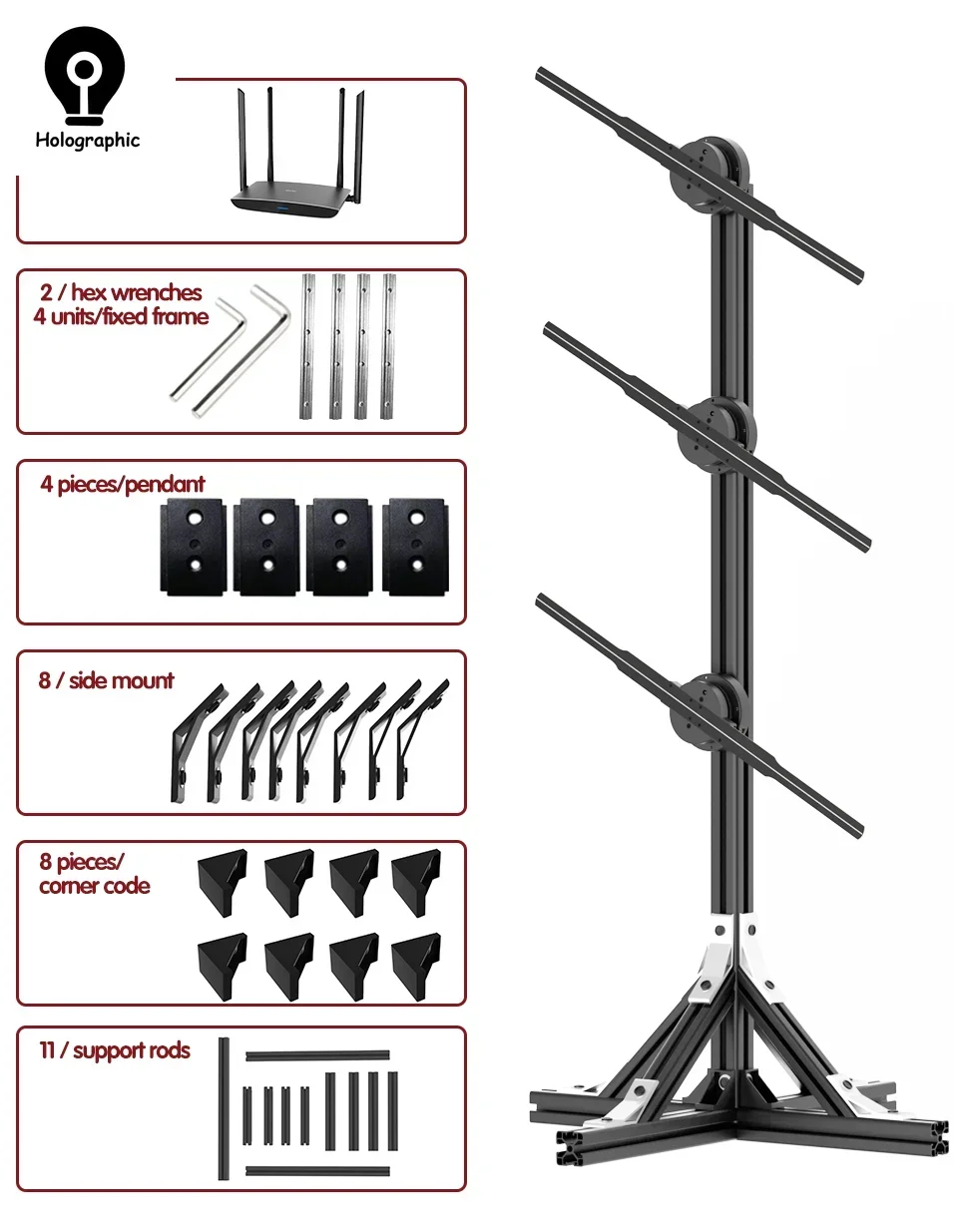 Holographic

2 / hex wrenches
4 units/fixed frame

4 pieces/pendant

8 / side mount

8 pieces/
corner code

11 / support rods