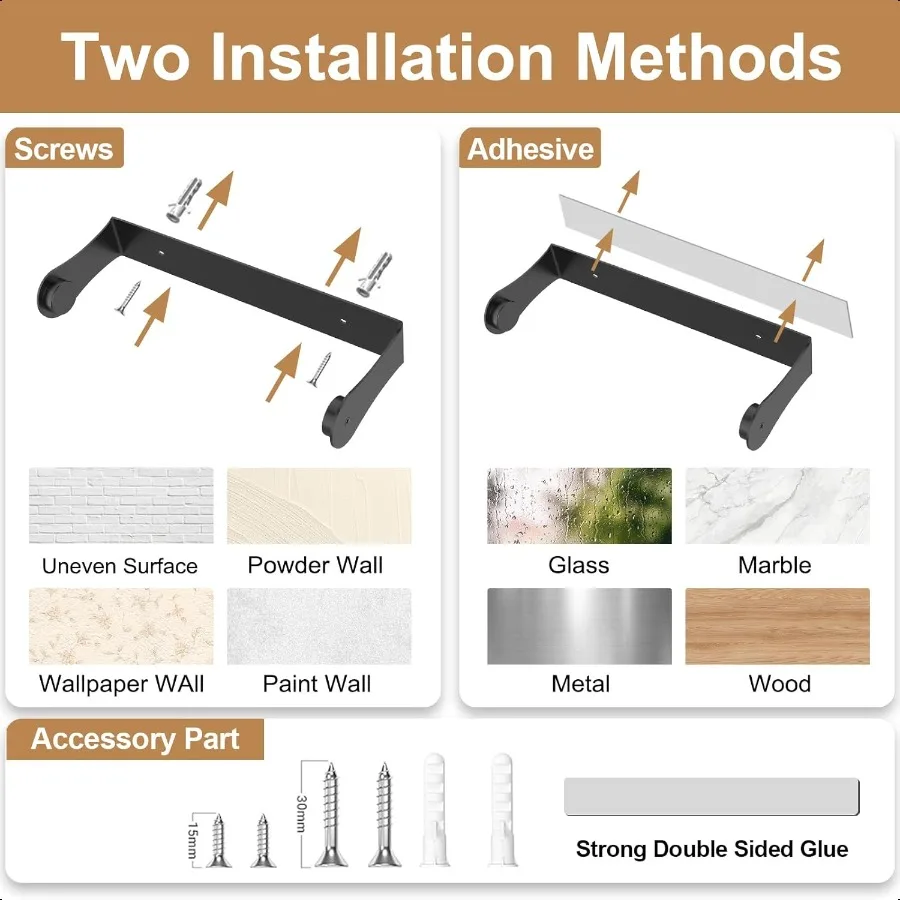 Two Installation Methods

Screws

Uneven Surface

Powder Wall

Wallpaper WAll

Paint Wall

Adhesive

Glass

Marble

Metal

Wood

Accessory Part

15mm

30mm

Strong Double Sided Glue