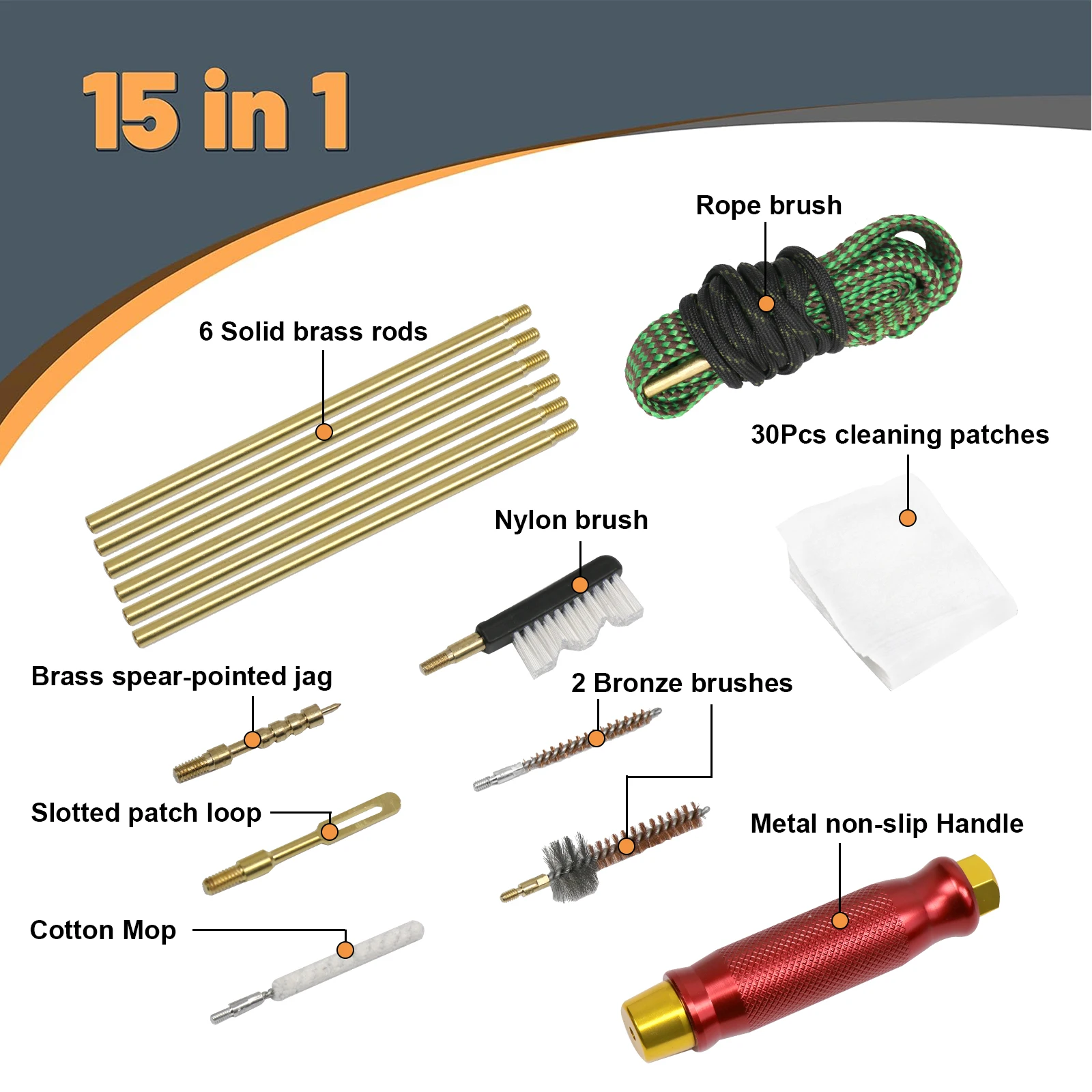 15 in 1

Rope brush

6 Solid brass rods

30Pcs cleaning patches

Nylon brush

Brass spear-pointed jag

2 Bronze brushes

Slotted patch loop

Metal non-slip Handle

Cotton Mop