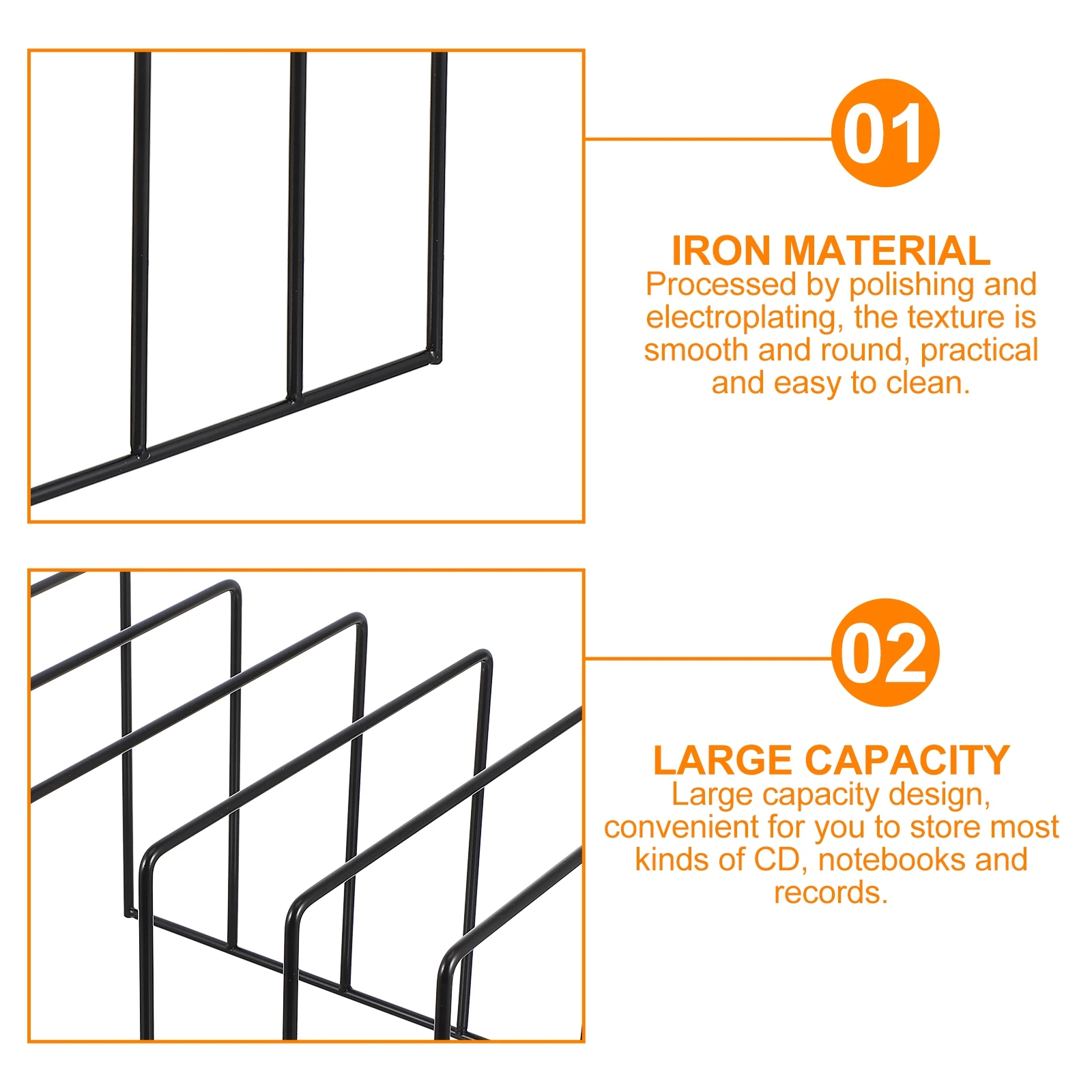 01

IRON MATERIAL
Processed by polishing and electroplating, the texture is smooth and round, practical and easy to clean.

02

LARGE CAPACITY
Large capacity design, convenient for you to store most kinds of CD, notebooks and records.