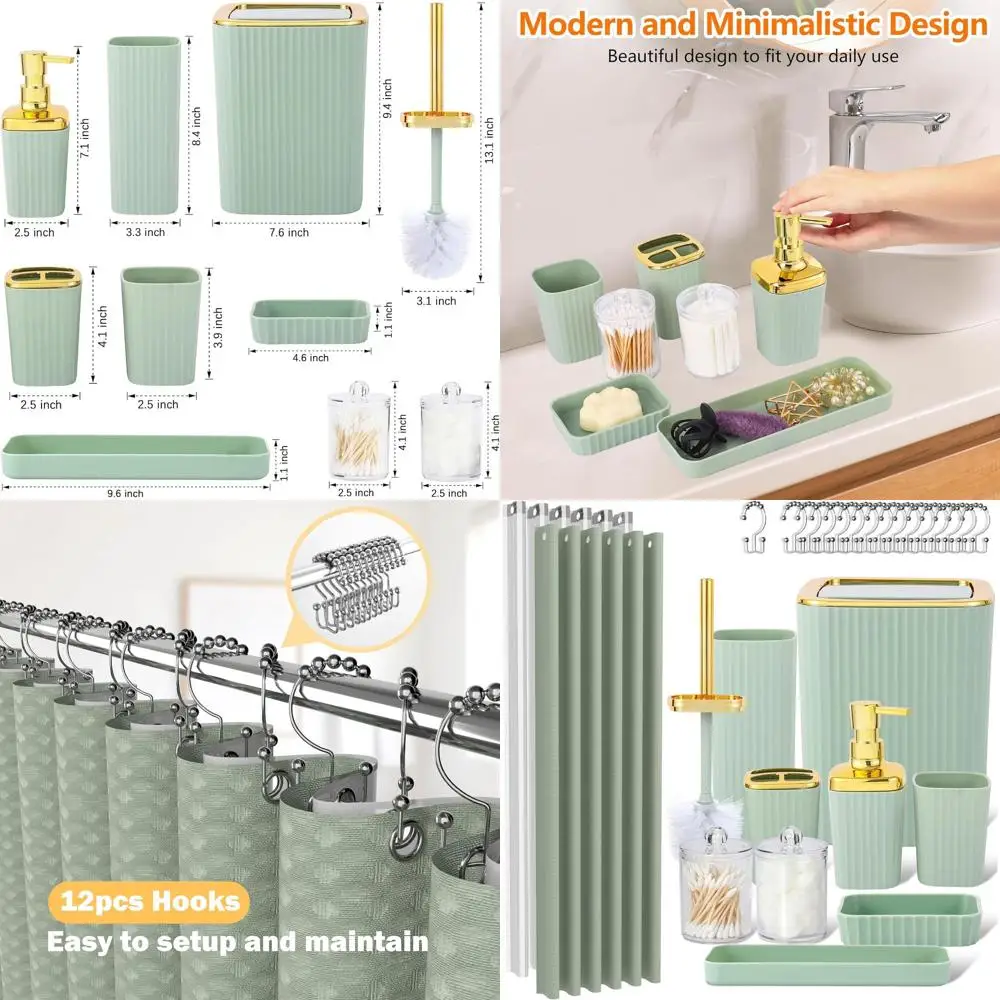 7.1 inch
2.5 inch
8.4 inch
3.3 inch
9.4 inch
7.6 inch
13.1 inch
3.1 inch
4.1 inch
2.5 inch
3.9 inch
2.5 inch
1.1 inch
4.6 inch
1.1 inch
9.6 inch
4.1 inch
2.5 inch
4.1 inch
2.5 inch

Modern and Minimalistic Design
Beautiful design to fit your daily use

12pcs Hooks
Easy to setup and maintain