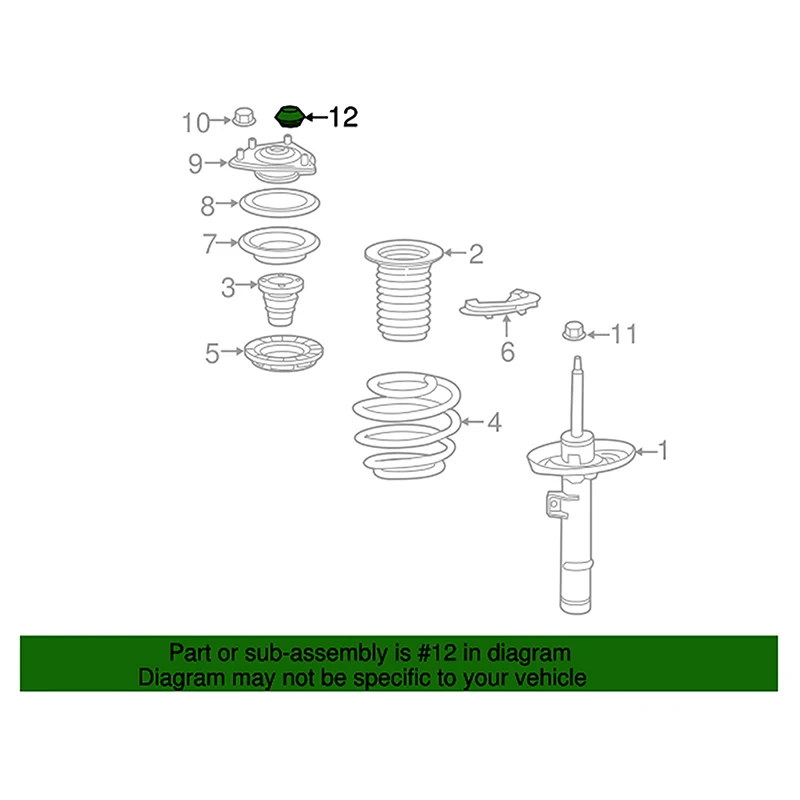 10
12
9
8
7
2
3
6
11
5
4
1

Part or sub-assembly is #12 in diagram
Diagram may not be specific to your vehicle