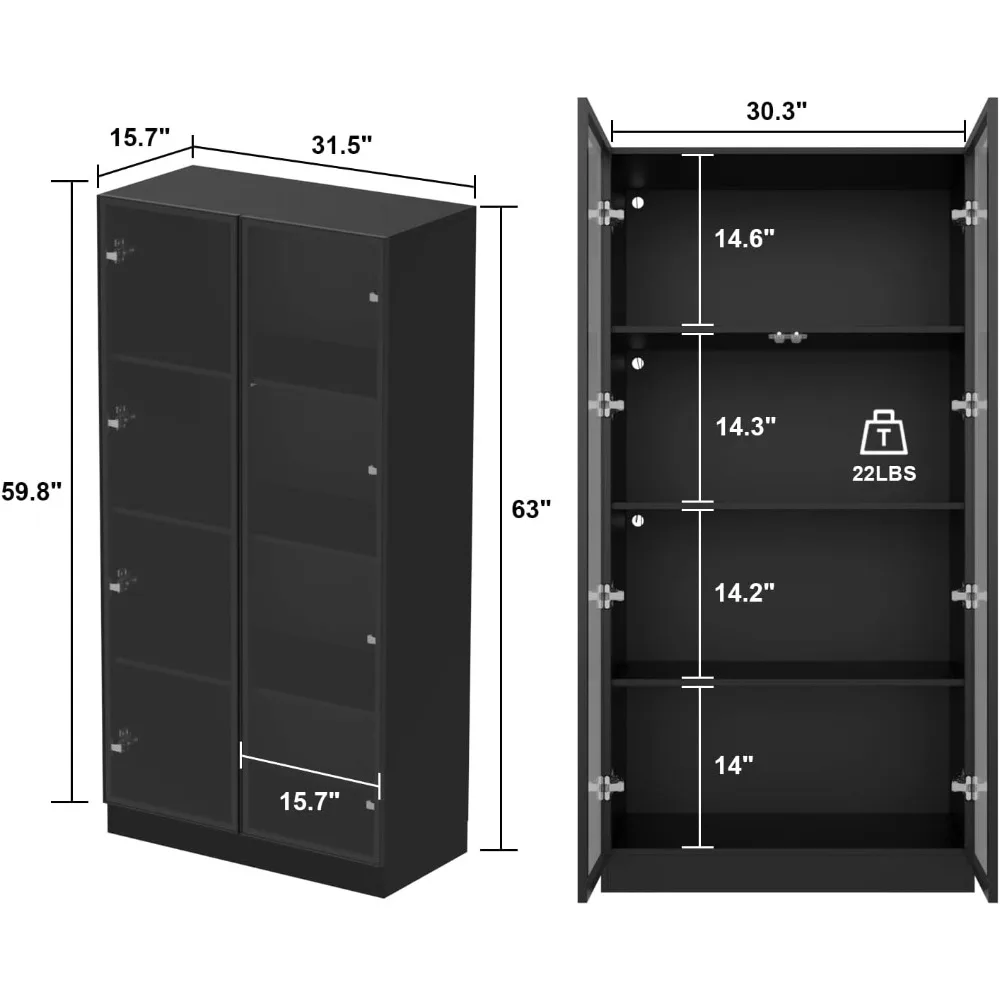 15.7"
31.5"
59.8"
63"
15.7"
30.3"
14.6"
14.3"
T
22LBS
14.2"
14"