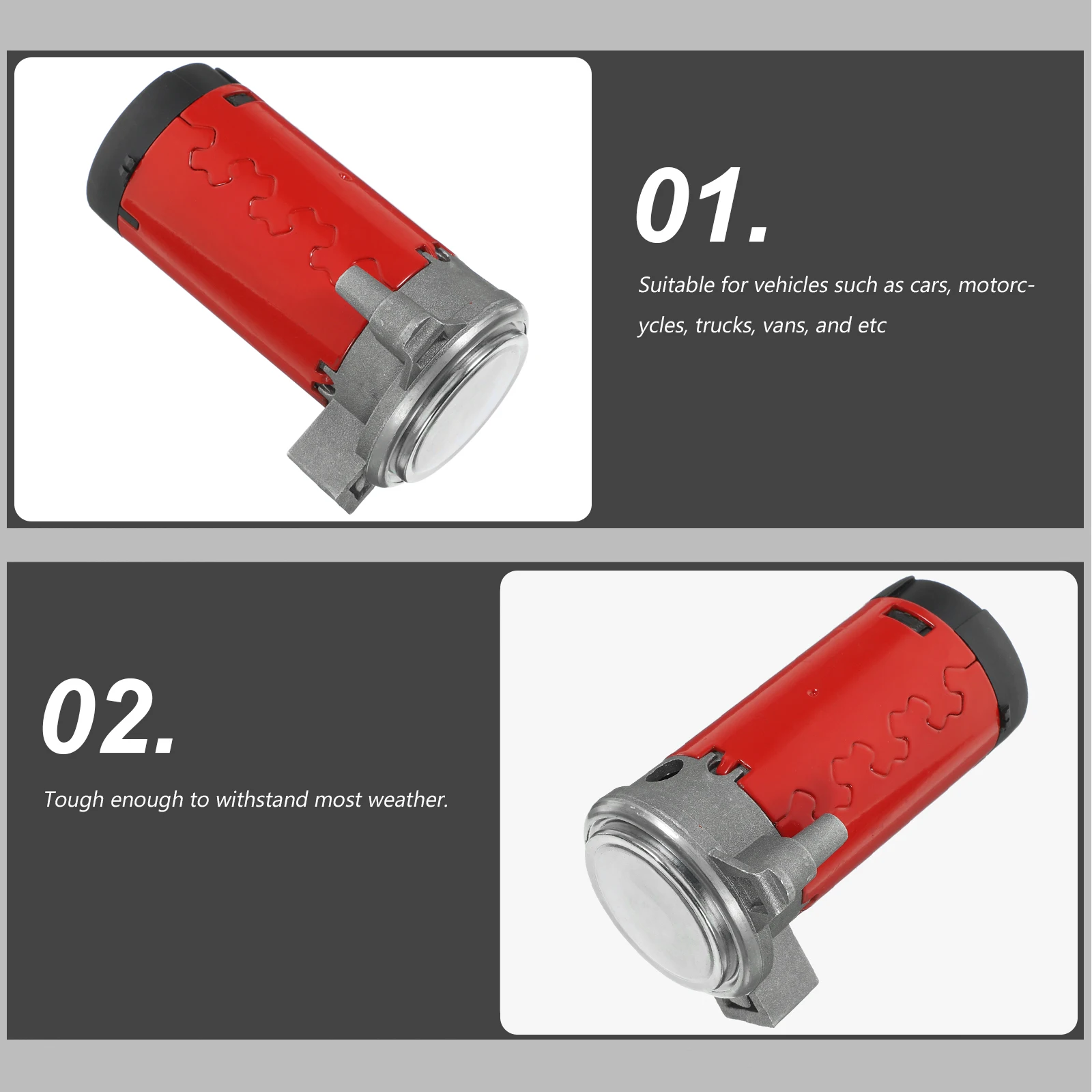 01.

Suitable for vehicles such as cars, motorcycles, trucks, vans, and etc

02.

Tough enough to withstand most weather.