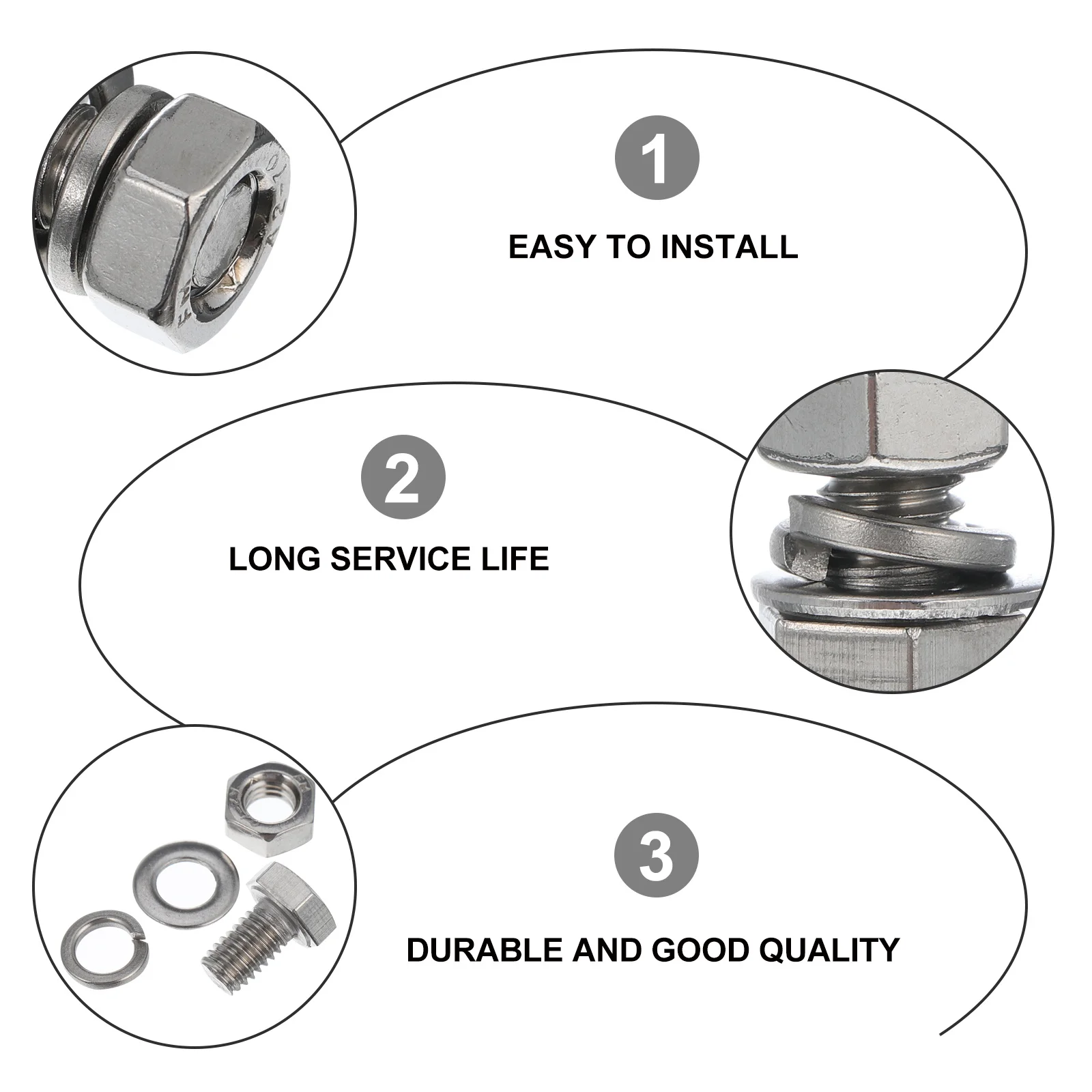 1
EASY TO INSTALL

2
LONG SERVICE LIFE

3
DURABLE AND GOOD QUALITY