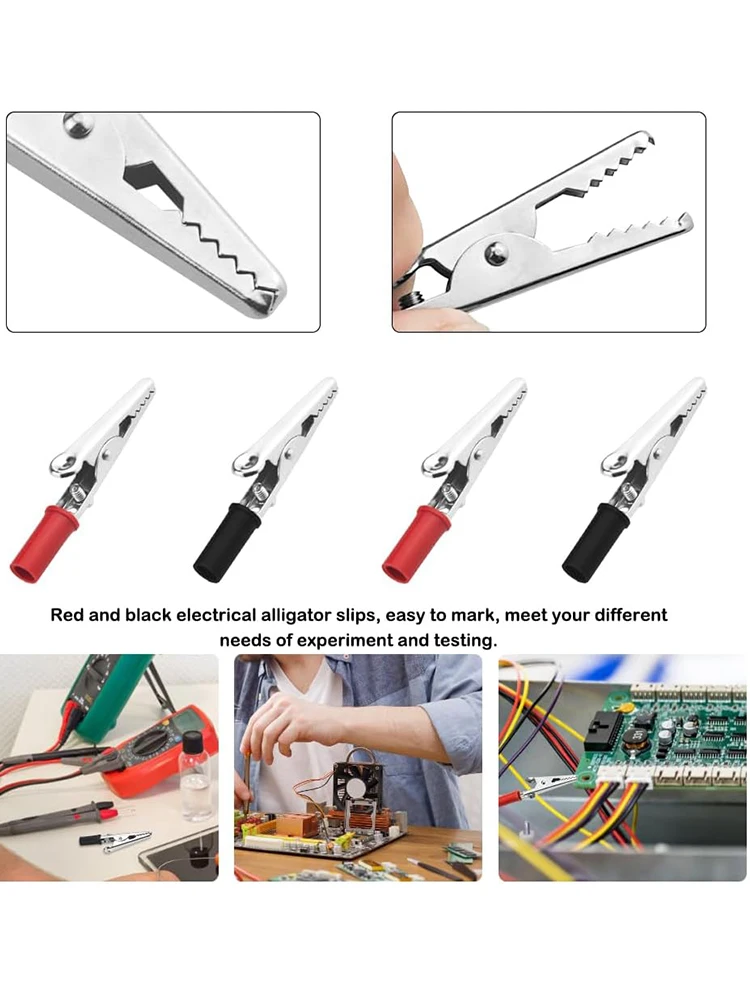 Red and black electrical alligator slips, easy to mark, meet your different needs of experiment and testing.