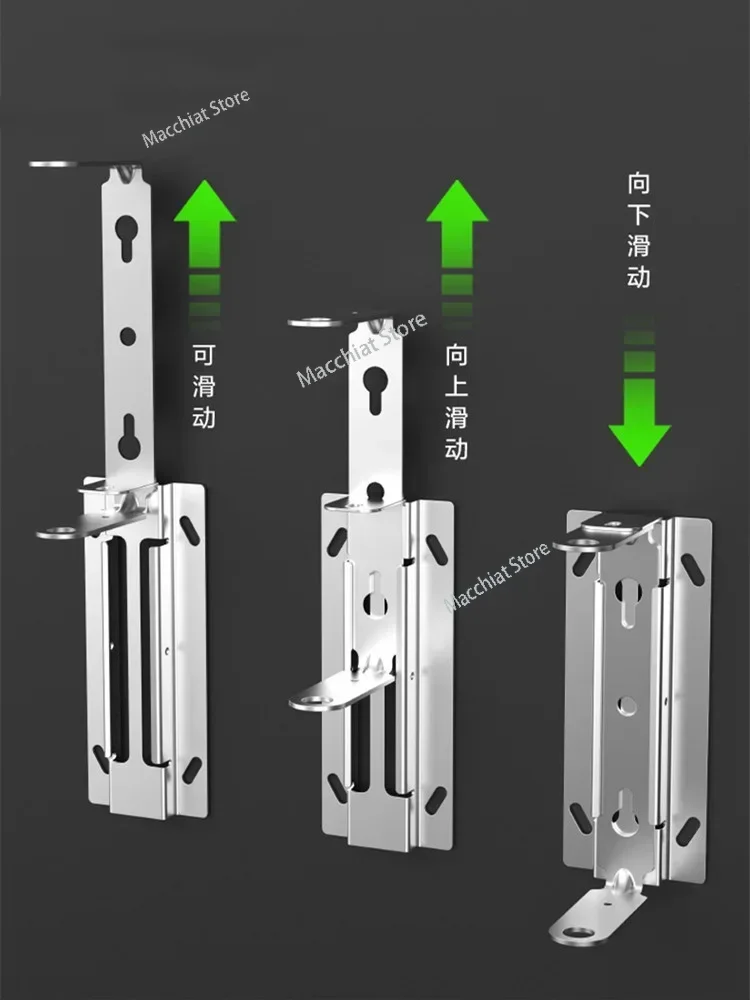 Macchiat Store

可滑动

Macchiat Store

向上滑动

向下滑动

Macchiat Store