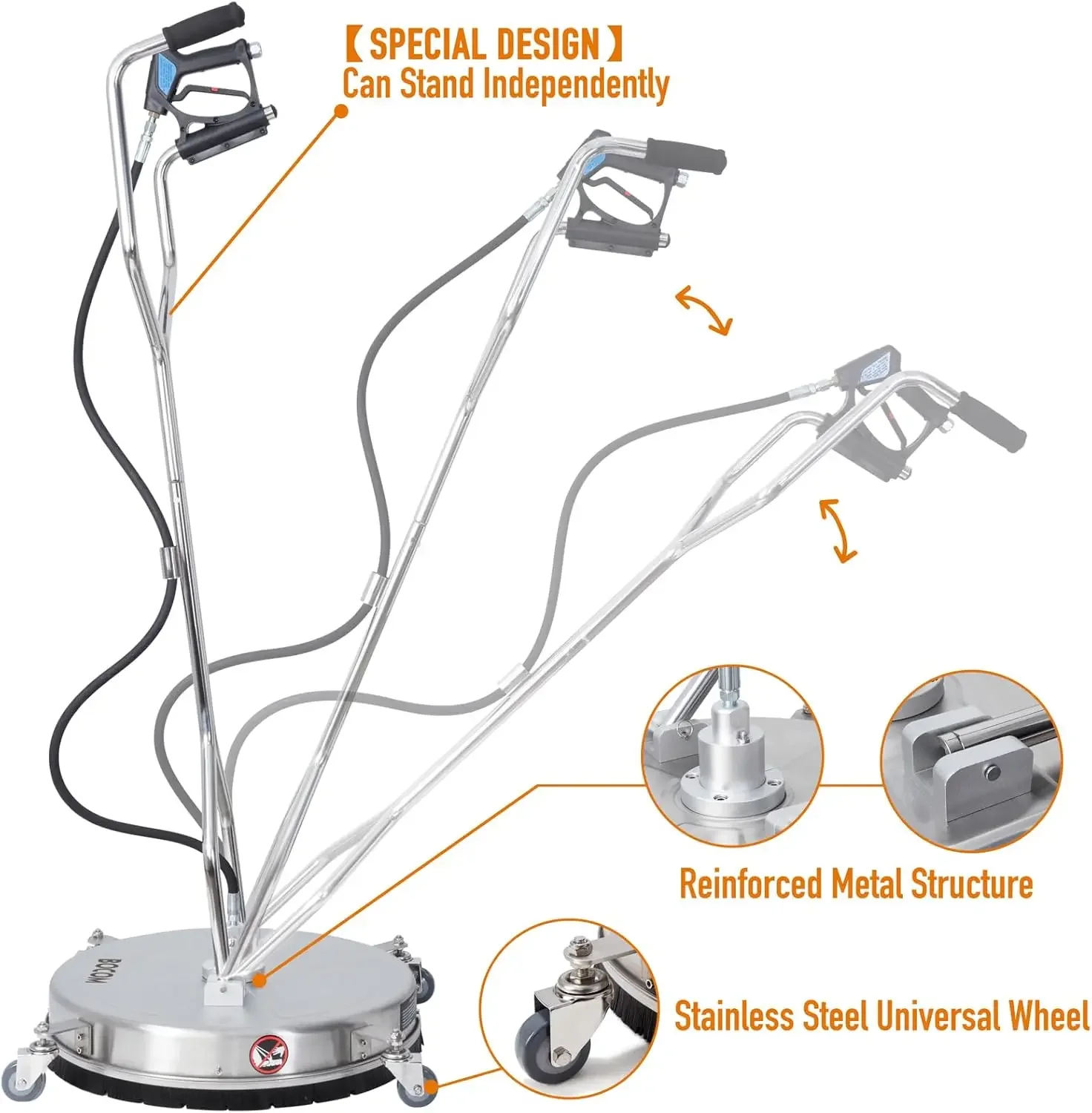 【SPECIAL DESIGN】
Can Stand Independently

Reinforced Metal Structure

Stainless Steel Universal Wheel

BOCOM