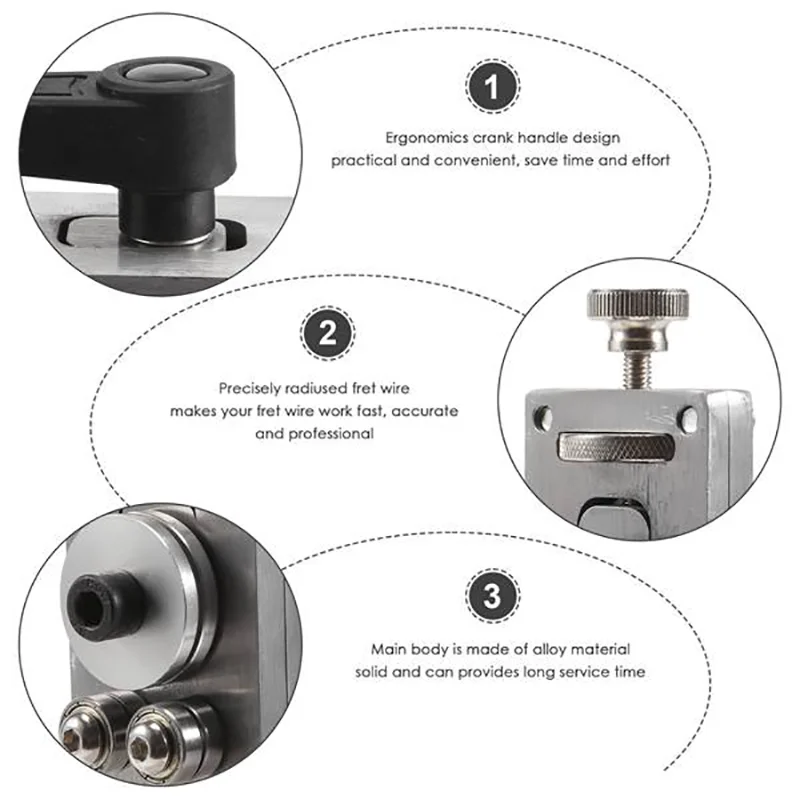 1

Ergonomics crank handle design
practical and convenient, save time and effort

2

Precisely radiused fret wire
makes your fret wire work fast, accurate
and professional

3

Main body is made of alloy material
solid and can provides long service time