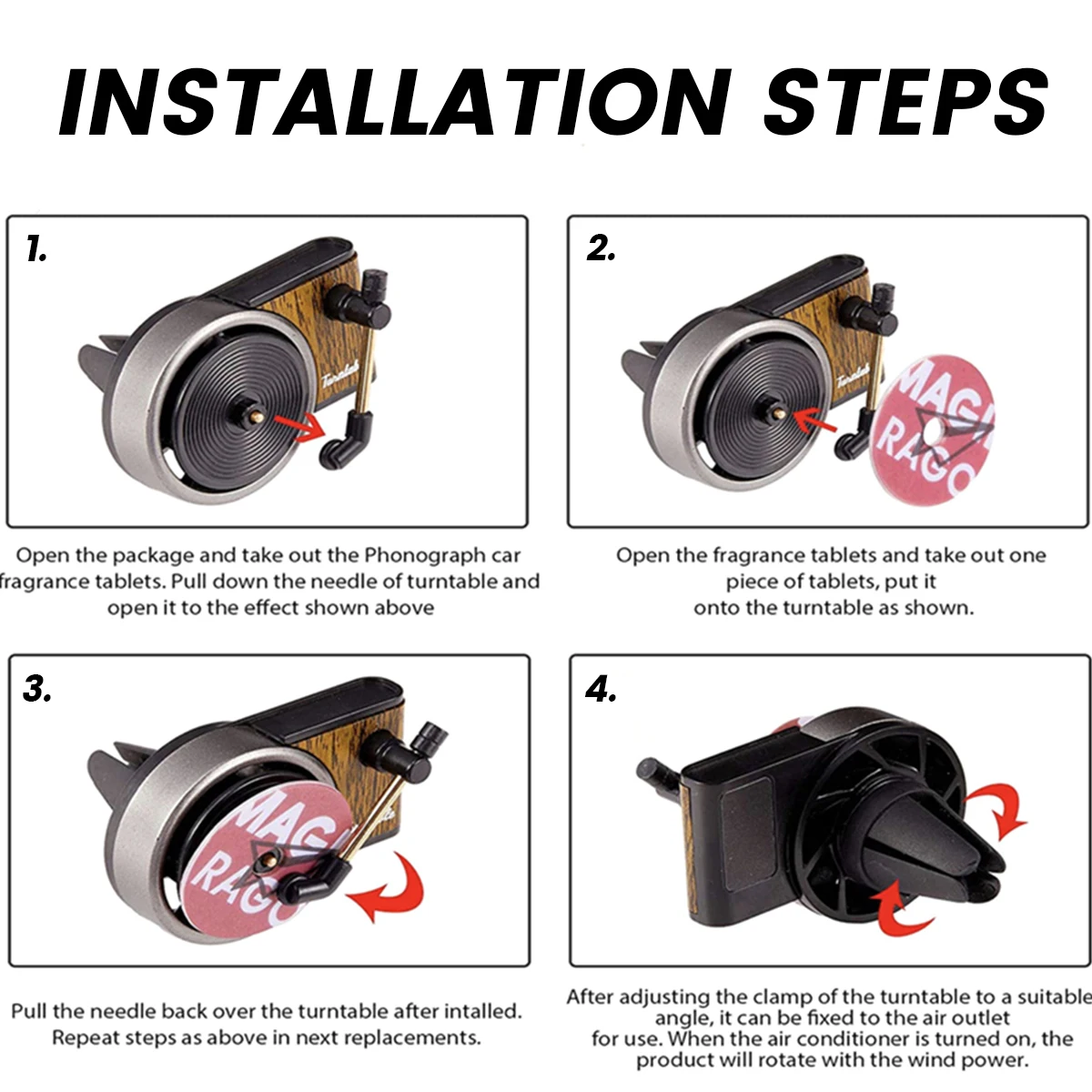 INSTALLATION STEPS

1.

Turntable

Open the package and take out the Phonograph car fragrance tablets. Pull down the needle of turntable and open it to the effect shown above

2.

Turntable

MAGI RAGO

Open the fragrance tablets and take out one piece of tablets, put it onto the turntable as shown.

3.

MAGI RAGO

Pull the needle back over the turntable after intalled. Repeat steps as above in next replacements.

4.

After adjusting the clamp of the turntable to a suitable angle, it can be fixed to the air outlet for use. When the air conditioner is turned on, the product will rotate with the wind power.