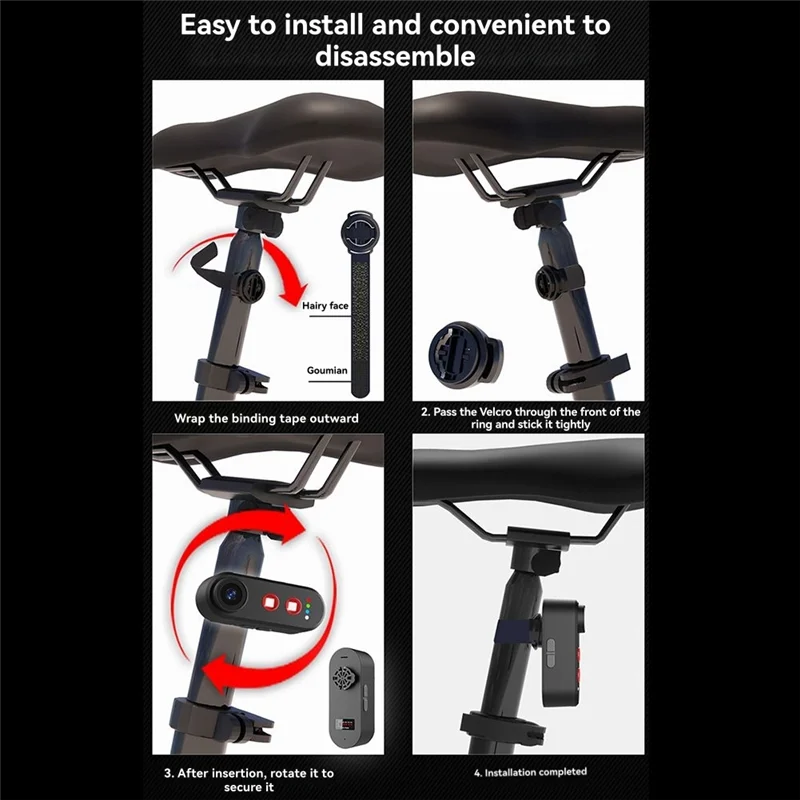 Easy to install and convenient to disassemble

Hairy face

Goumian

Wrap the binding tape outward

2. Pass the Velcro through the front of the ring and stick it tightly

3. After insertion, rotate it to secure it

4. Installation completed