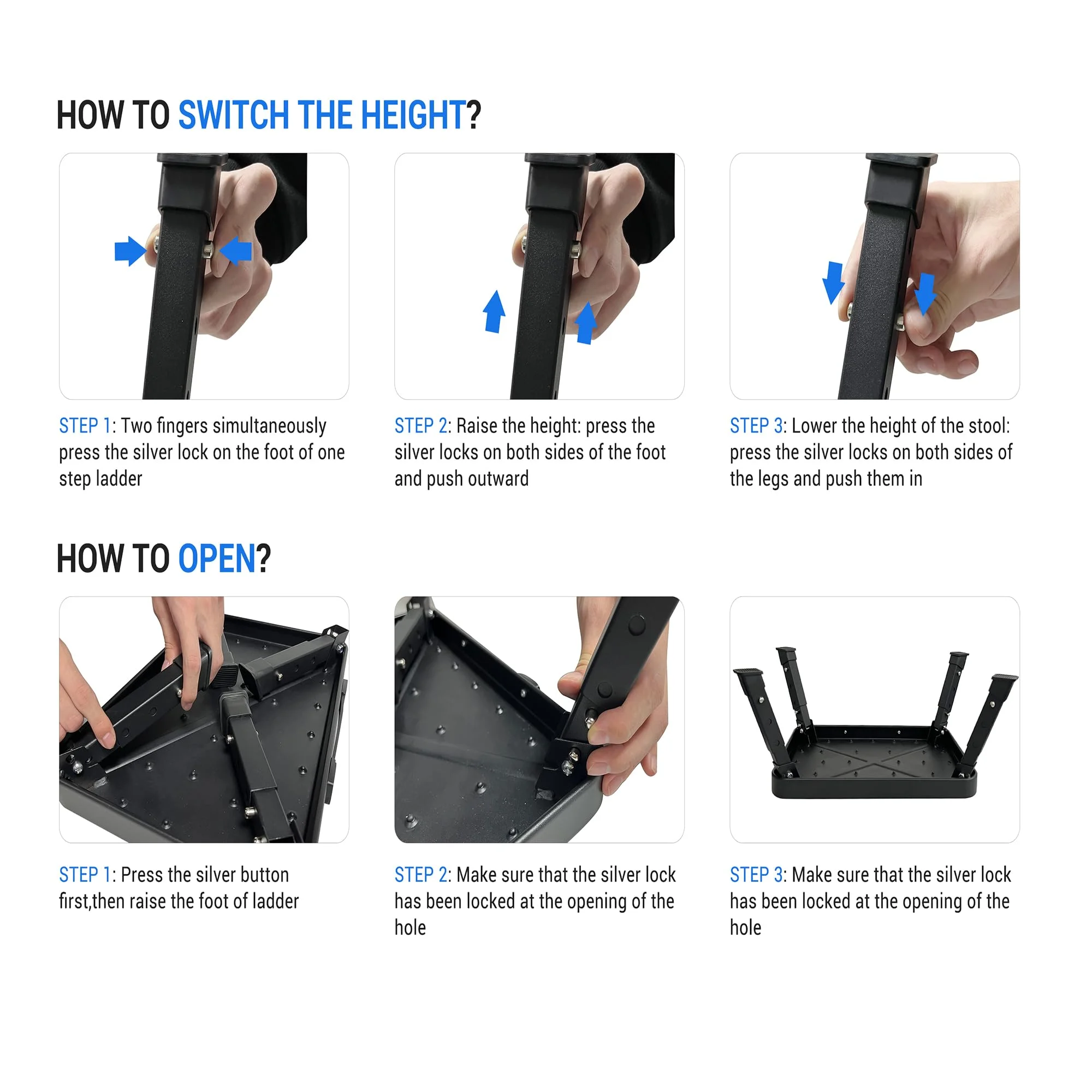 HOW TO SWITCH THE HEIGHT?

STEP 1: Two fingers simultaneously press the silver lock on the foot of one step ladder

STEP 2: Raise the height: press the silver locks on both sides of the foot and push outward

STEP 3: Lower the height of the stool: press the silver locks on both sides of the legs and push them in

HOW TO OPEN?

STEP 1: Press the silver button first,then raise the foot of ladder

STEP 2: Make sure that the silver lock has been locked at the opening of the hole

STEP 3: Make sure that the silver lock has been locked at the opening of the hole