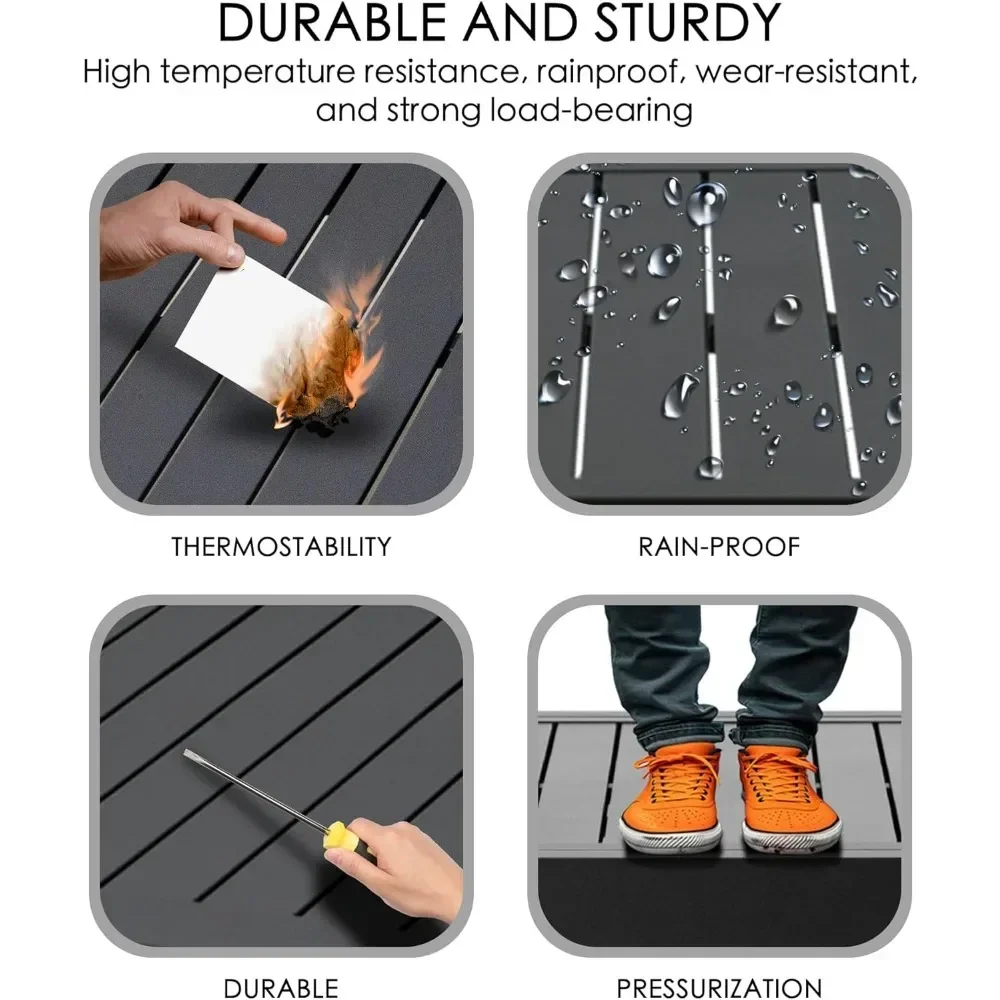 DURABLE AND STURDY

High temperature resistance, rainproof, wear-resistant, and strong load-bearing

THERMOSTABILITY

RAIN-PROOF

DURABLE

PRESSURIZATION