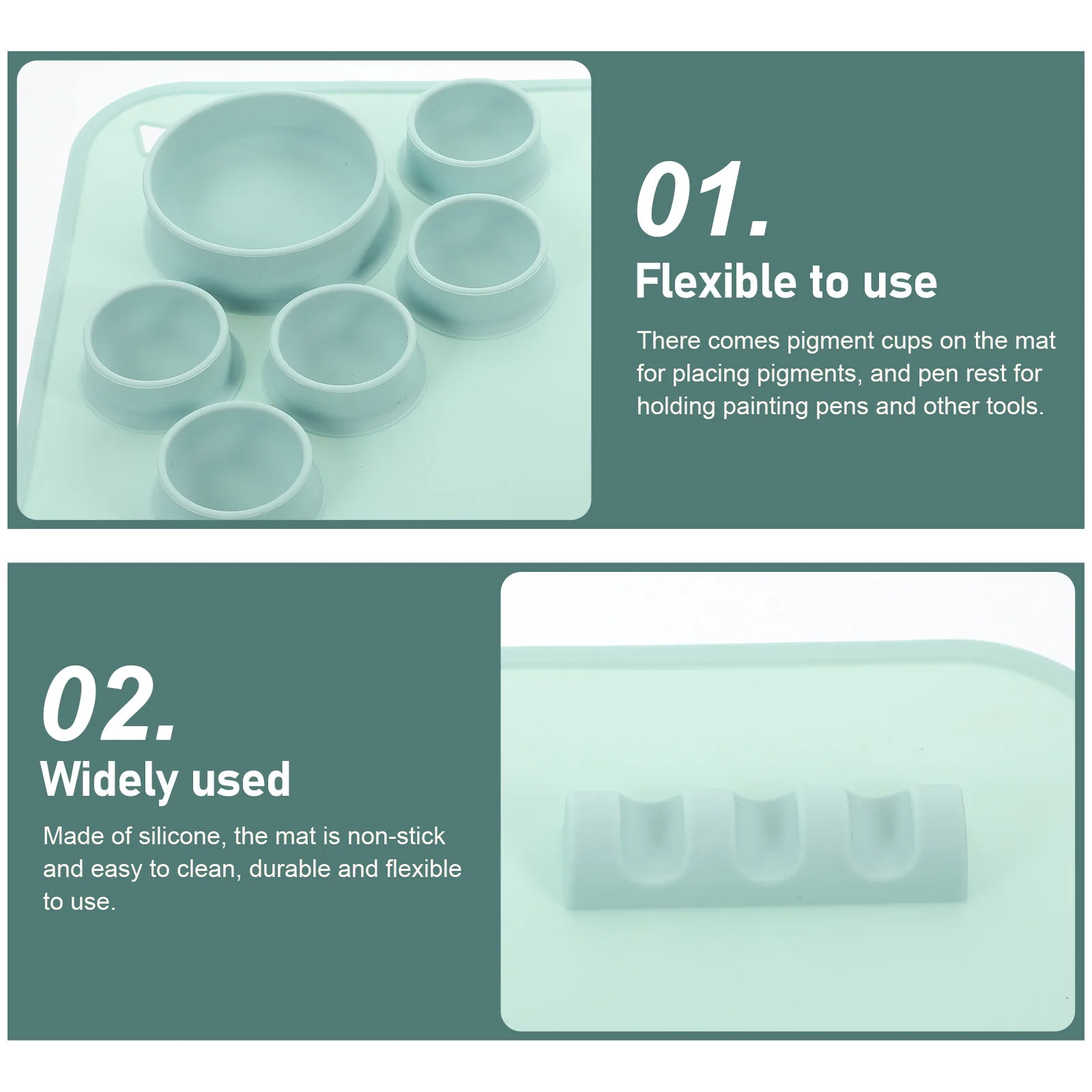 01.

Flexible to use

There comes pigment cups on the mat for placing pigments, and pen rest for holding painting pens and other tools.

02.

Widely used

Made of silicone, the mat is non-stick and easy to clean, durable and flexible to use.