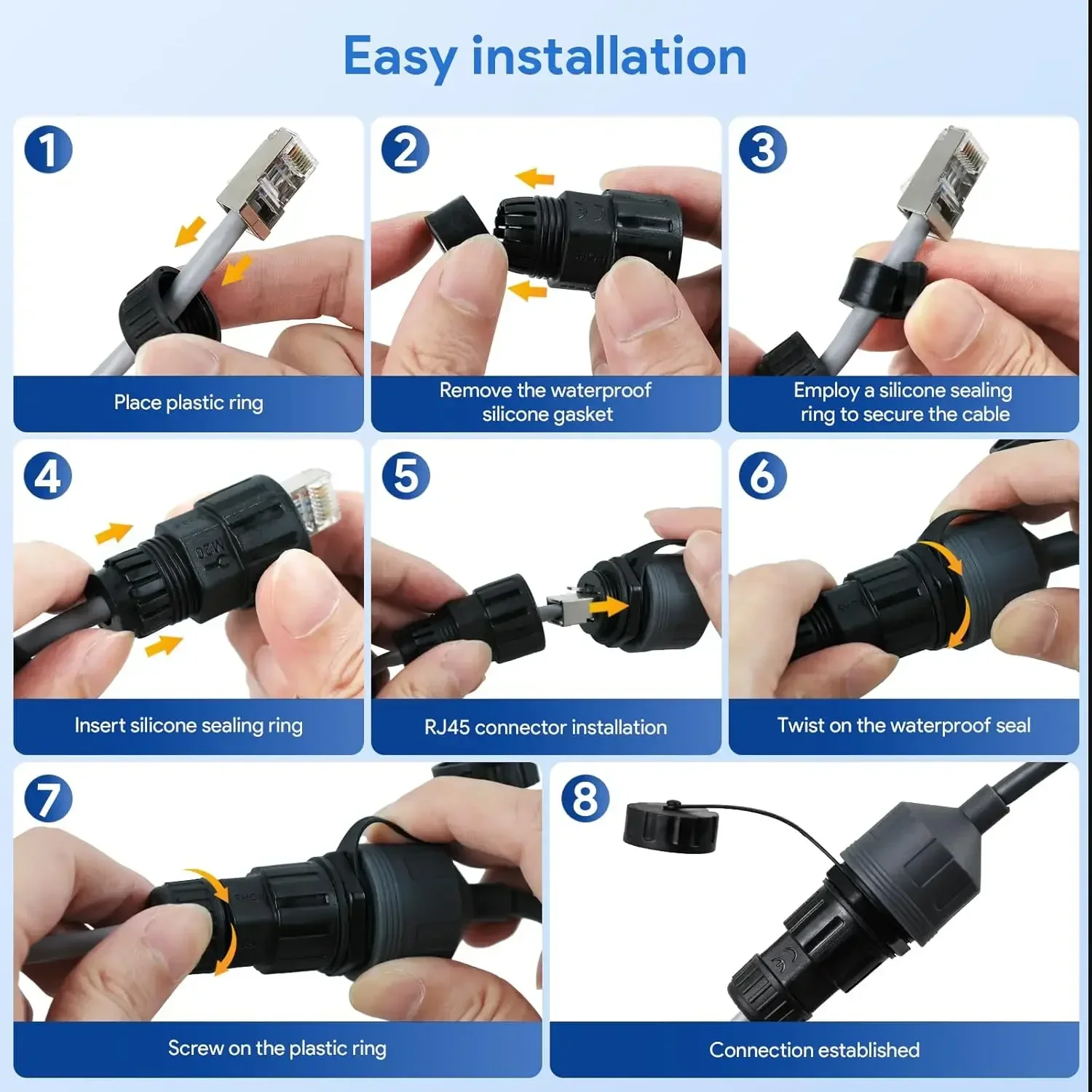 Easy installation

1
Place plastic ring

2
Remove the waterproof silicone gasket

3
Employ a silicone sealing ring to secure the cable

4
M20
Insert silicone sealing ring

5
RJ45 connector installation

6
Twist on the waterproof seal

7
Screw on the plastic ring

8
Connection established