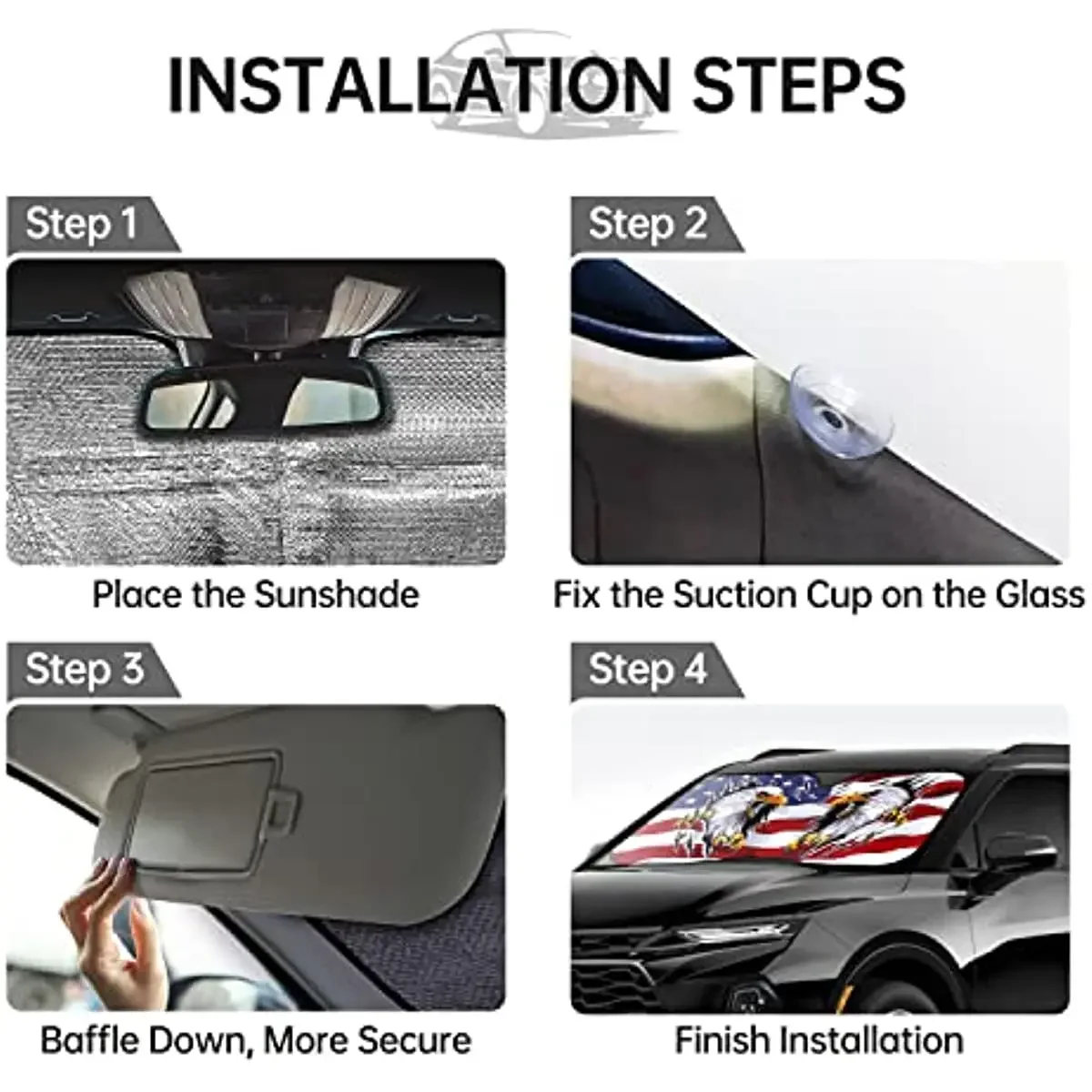 INSTALLATION STEPS

Step 1

Place the Sunshade

Step 2

Fix the Suction Cup on the Glass

Step 3

Baffle Down, More Secure

Step 4

Finish Installation