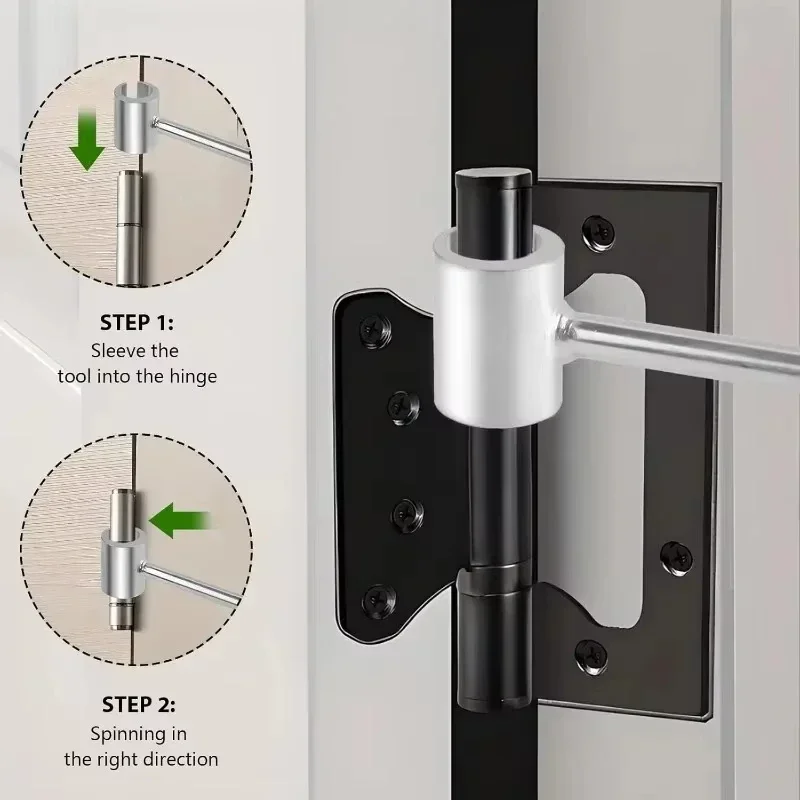 STEP 1:
Sleeve the tool into the hinge

STEP 2:
Spinning in the right direction