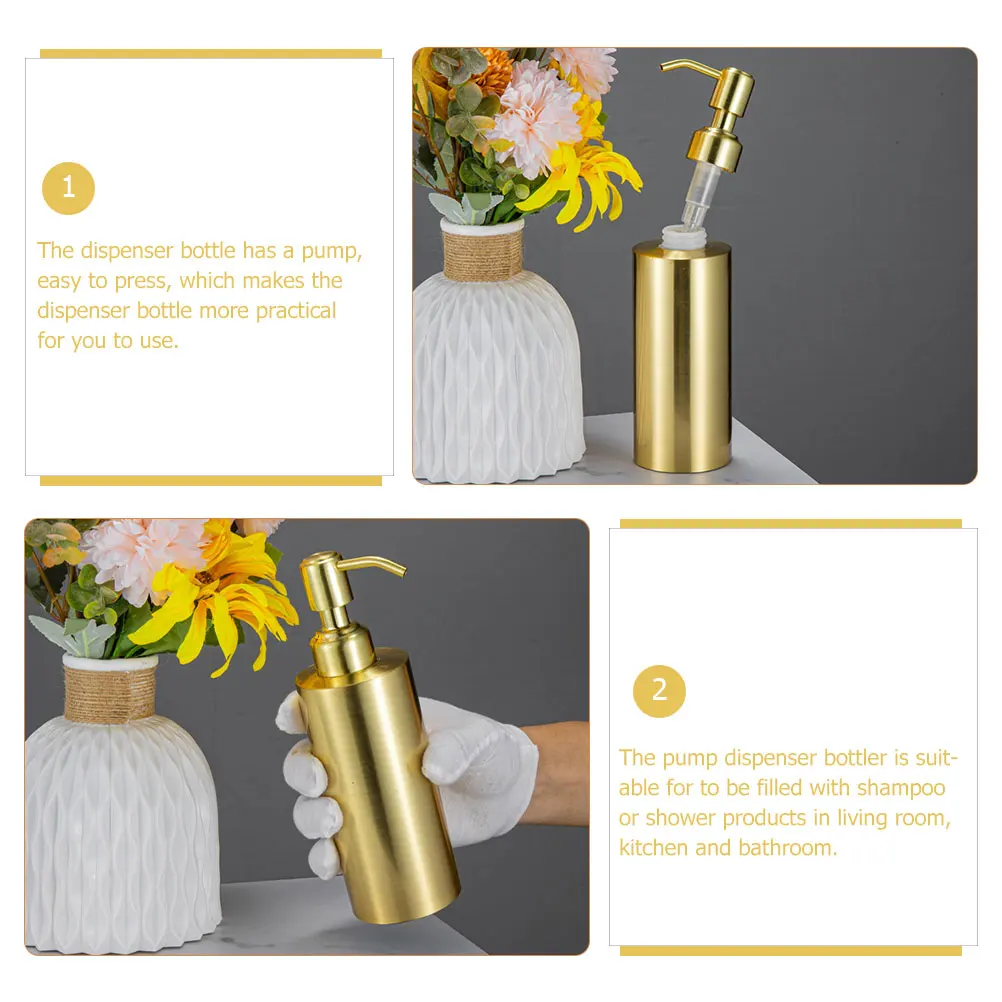 1

The dispenser bottle has a pump, easy to press, which makes the dispenser bottle more practical for you to use.

2

The pump dispenser bottler is suitable for to be filled with shampoo or shower products in living room, kitchen and bathroom.