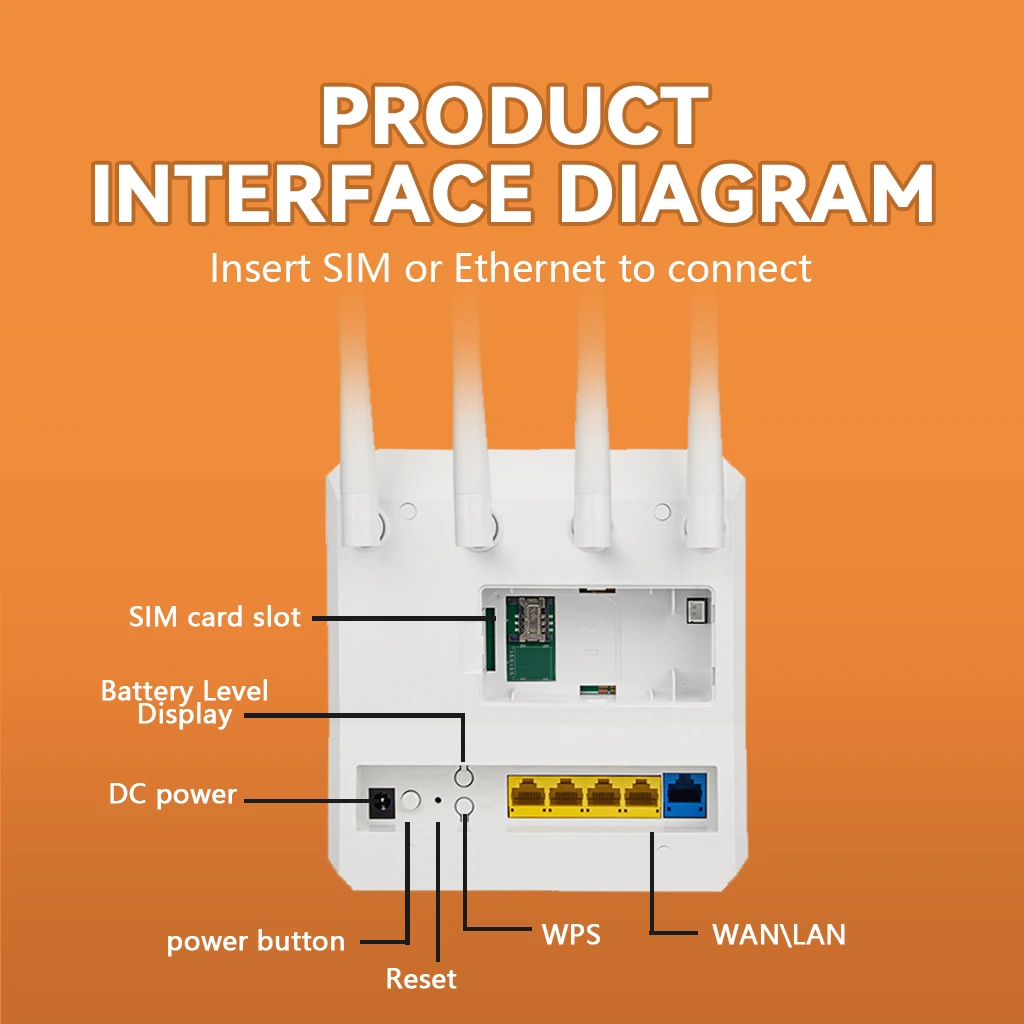 PRODUCT INTERFACE DIAGRAM

Insert SIM or Ethernet to connect

SIM card slot

Battery Level Display

DC power

power button

Reset

WPS

WAN\LAN