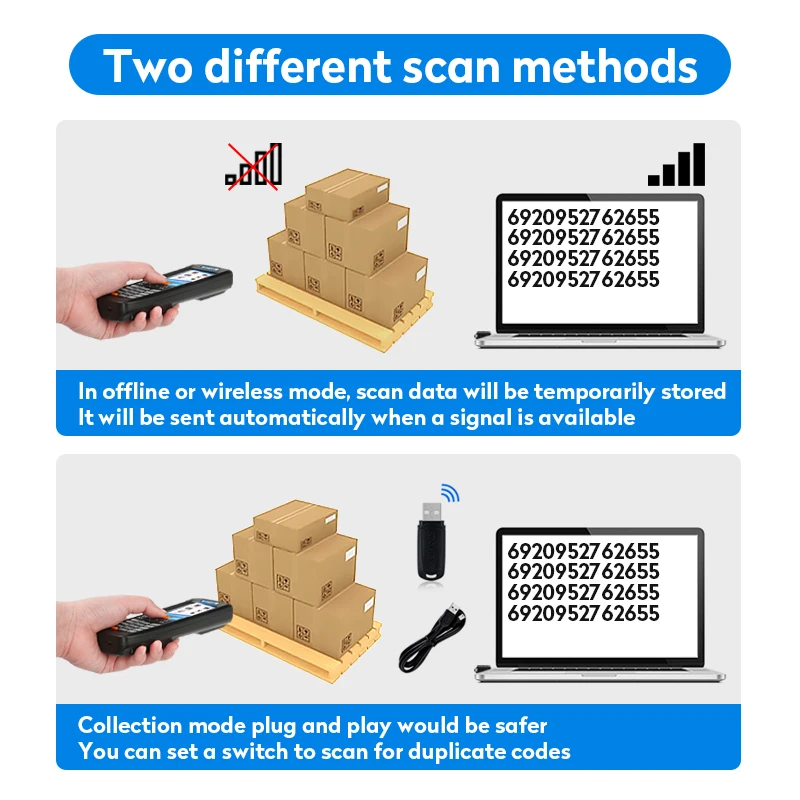 Two different scan methods

6920952762655
6920952762655
6920952762655
6920952762655

In offline or wireless mode, scan data will be temporarily stored
It will be sent automatically when a signal is available

6920952762655
6920952762655
6920952762655
6920952762655

Collection mode plug and play would be safer
You can set a switch to scan for duplicate codes