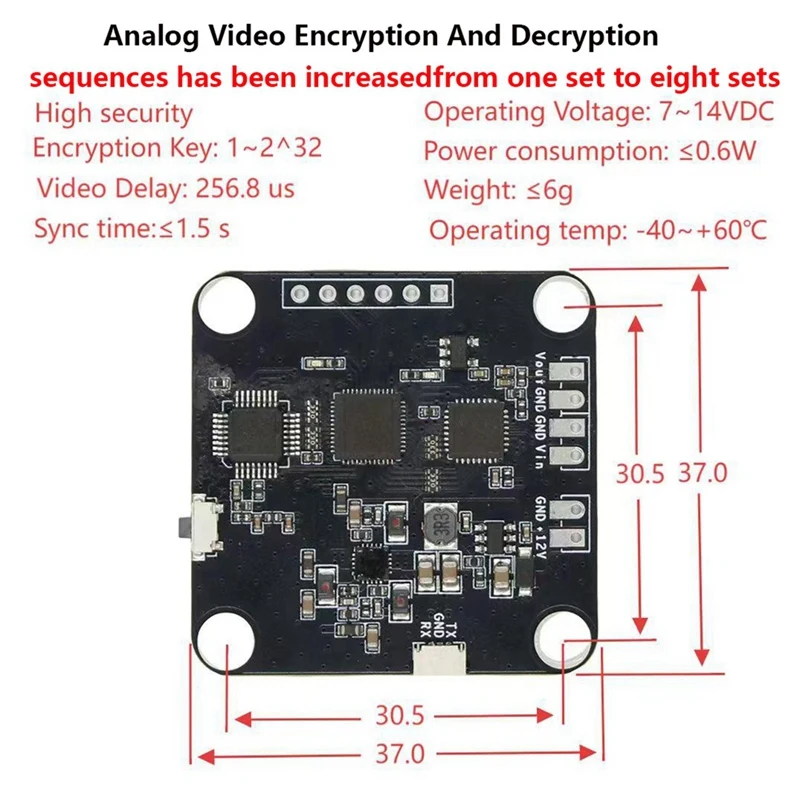 Analog Video Encryption And Decryption
sequences has been increasedfrom one set to eight sets

High security
Encryption Key: 1~2^32
Video Delay: 256.8 us
Sync time:≤1.5 s

Operating Voltage: 7~14VDC
Power consumption: ≤0.6W
Weight: ≤6g
Operating temp: -40~+60℃

Vout GND GND Vin
GND +12V
3R3
TX GND RX

30.5
37.0
30.5
37.0