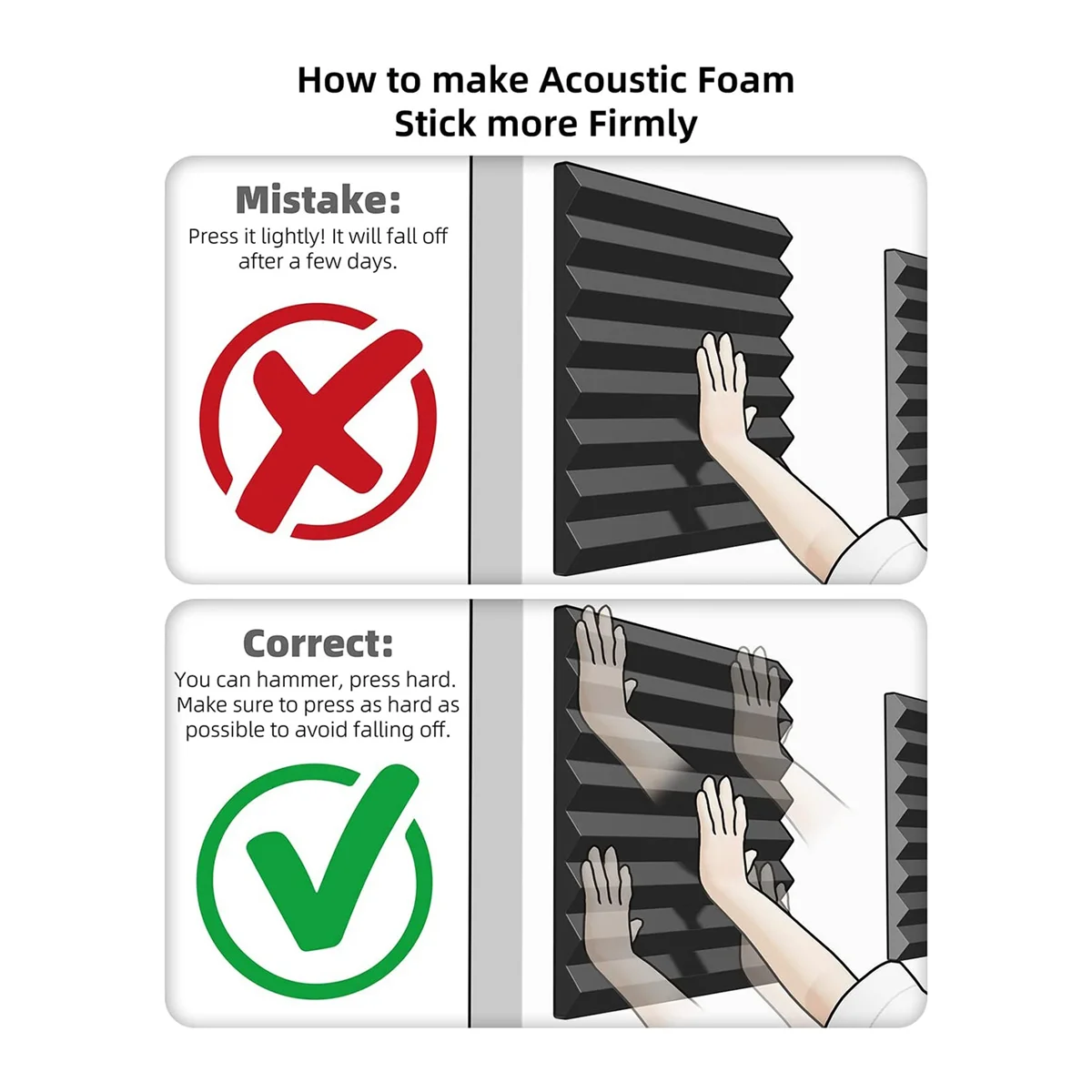 How to make Acoustic Foam Stick more Firmly

Mistake:
Press it lightly! It will fall off after a few days.

Correct:
You can hammer, press hard. Make sure to press as hard as possible to avoid falling off.