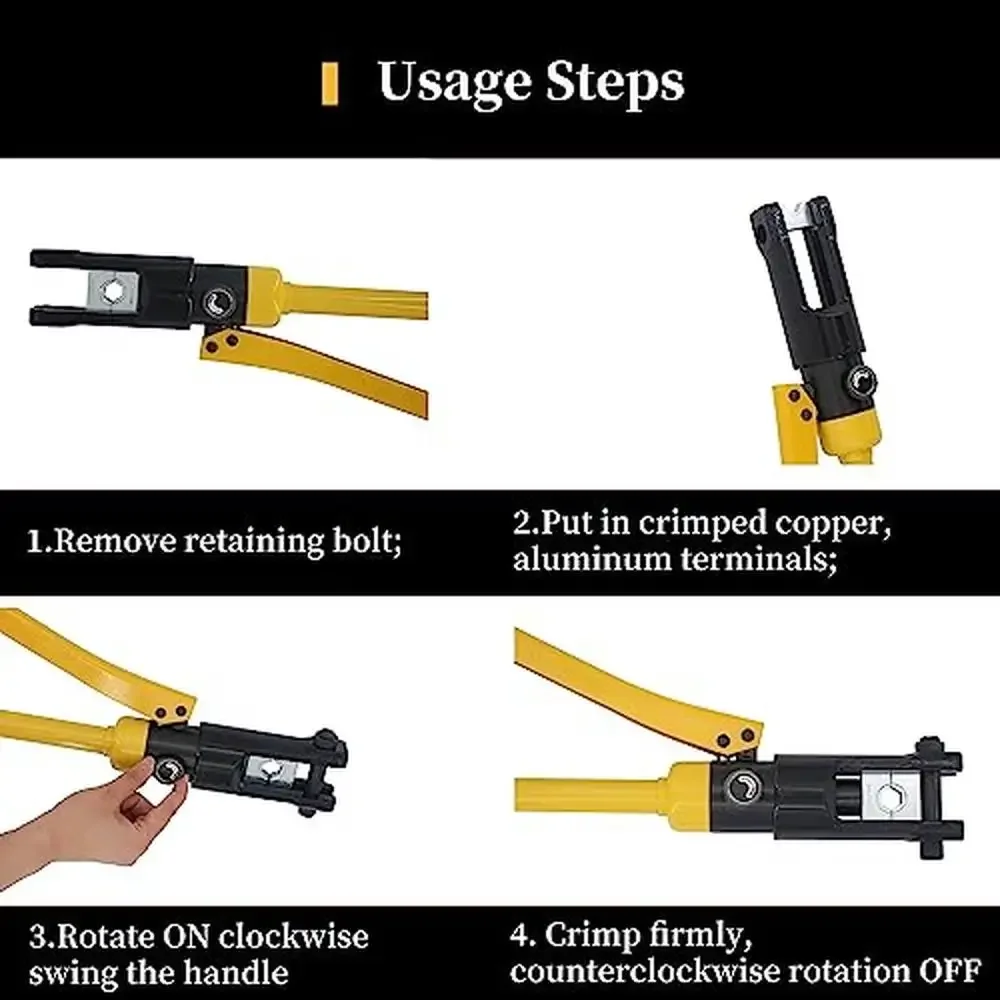 Usage Steps

1.Remove retaining bolt;

2.Put in crimped copper, aluminum terminals;

3.Rotate ON clockwise swing the handle

4. Crimp firmly, counterclockwise rotation OFF