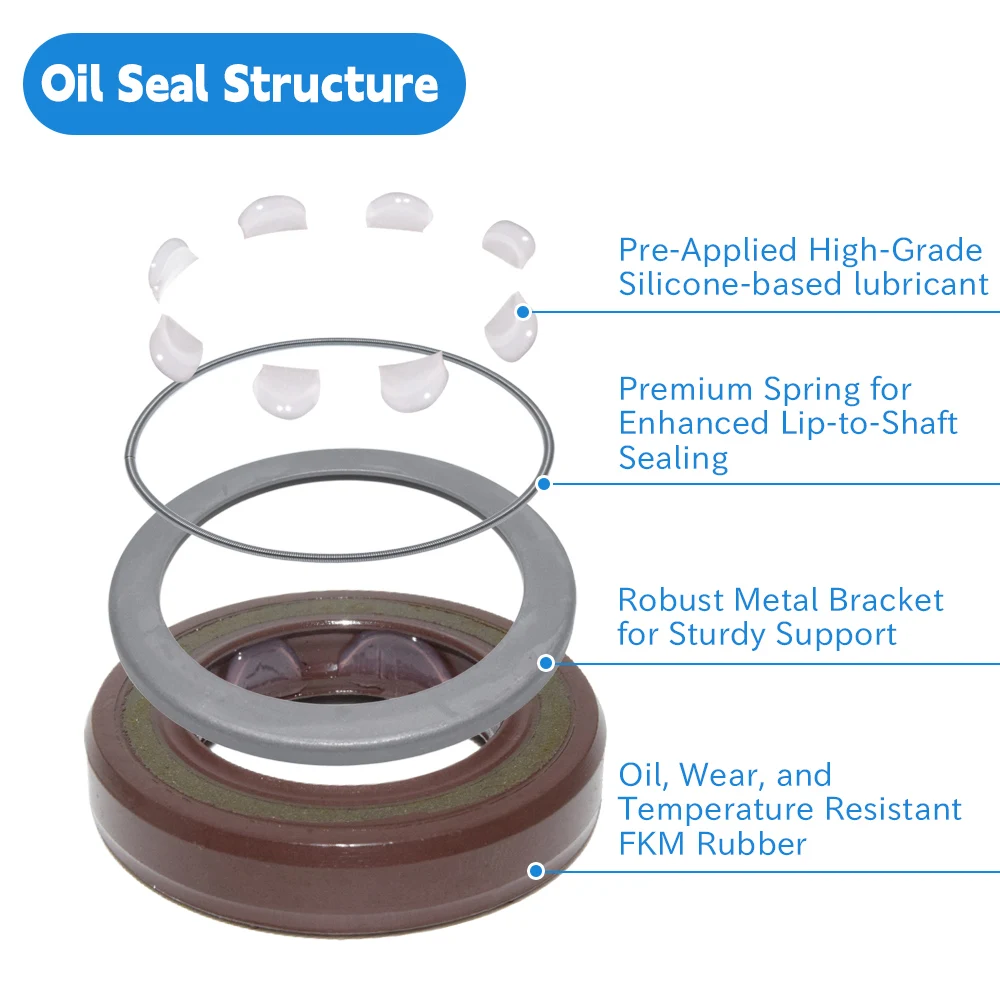 Oil Seal Structure

Pre-Applied High-Grade Silicone-based lubricant

Premium Spring for Enhanced Lip-to-Shaft Sealing

Robust Metal Bracket for Sturdy Support

Oil, Wear, and Temperature Resistant FKM Rubber