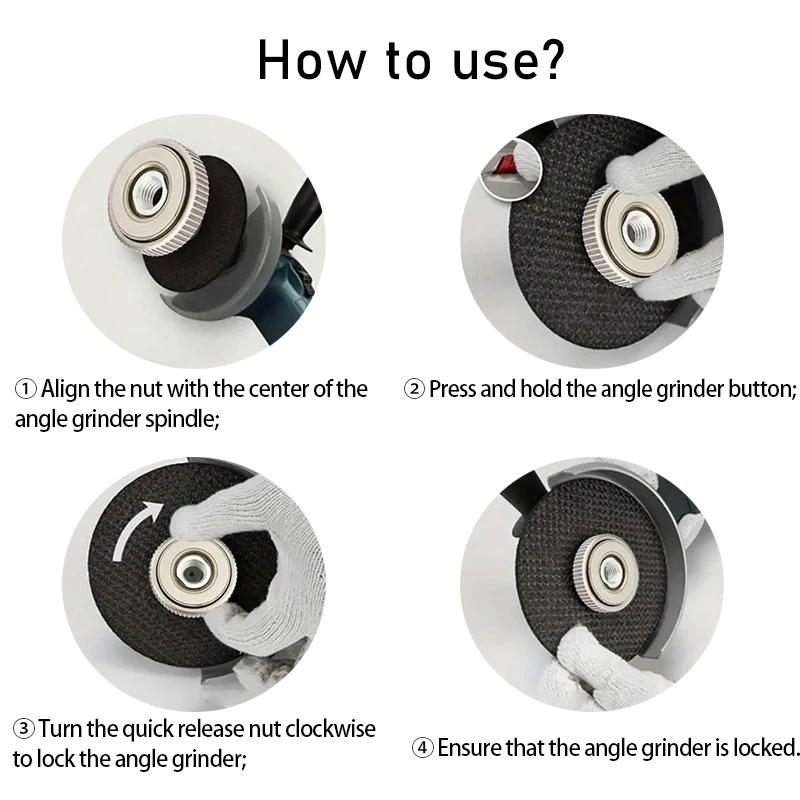 How to use?

① Align the nut with the center of the angle grinder spindle;

② Press and hold the angle grinder button;

③ Turn the quick release nut clockwise to lock the angle grinder;

④ Ensure that the angle grinder is locked.