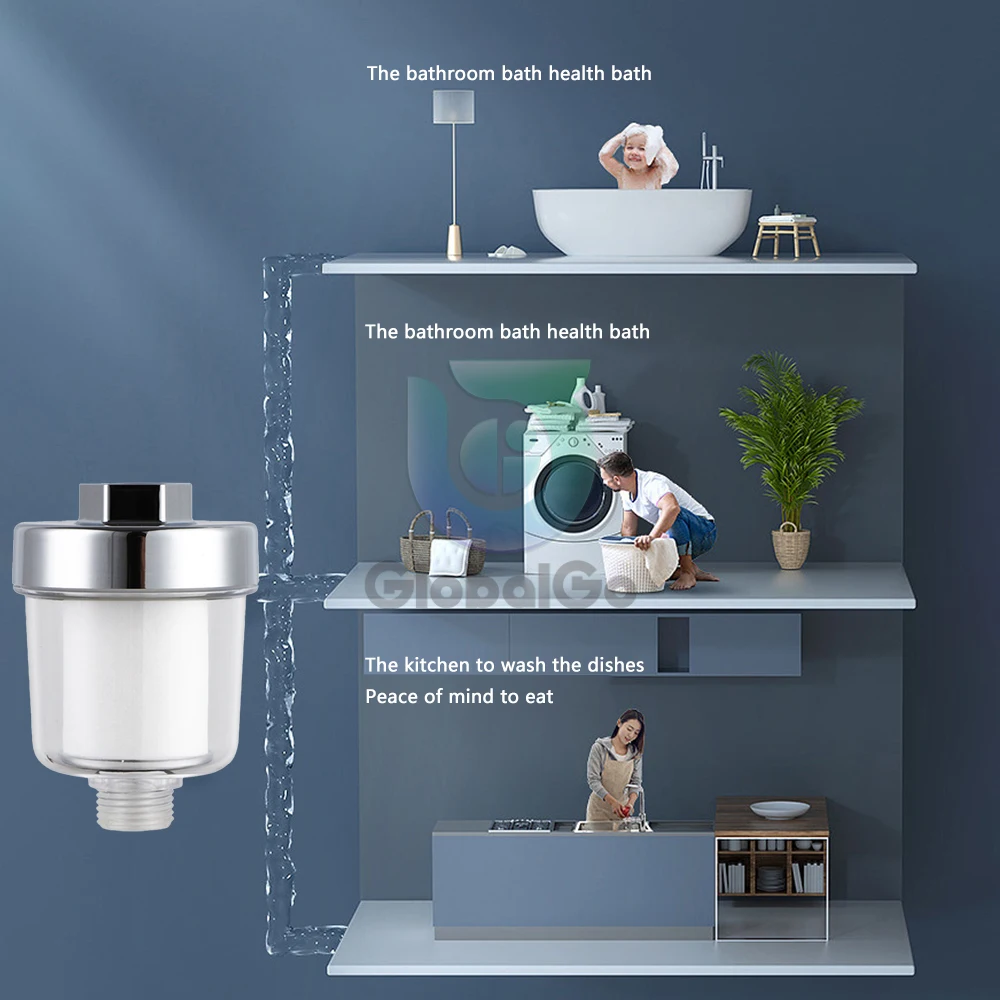 The bathroom bath health bath

The bathroom bath health bath

GlobalGo

The kitchen to wash the dishes
Peace of mind to eat