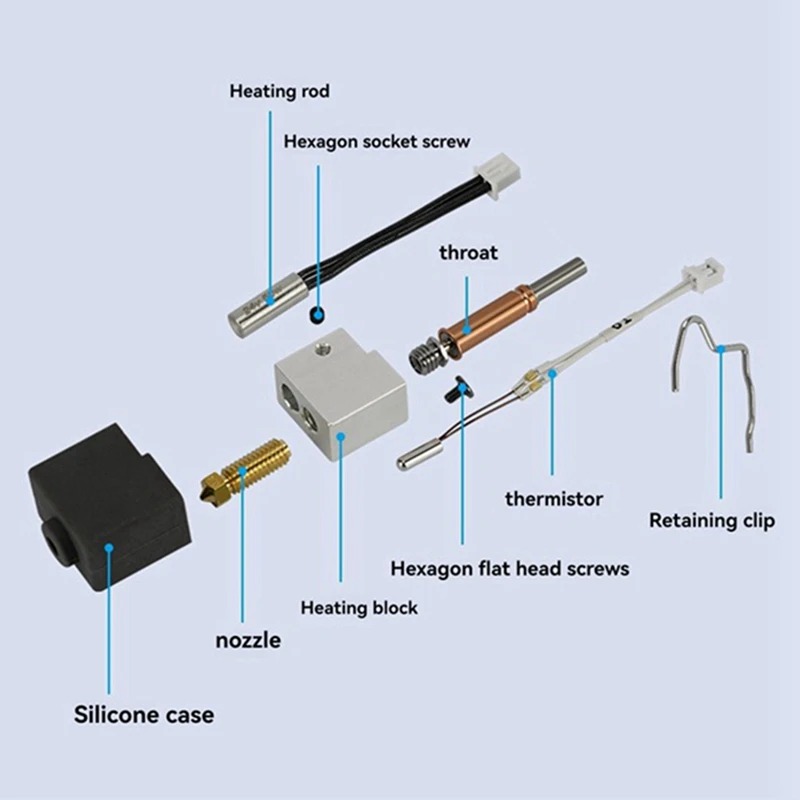 Heating rod

Hexagon socket screw

throat

thermistor

Retaining clip

Hexagon flat head screws

Heating block

nozzle

Silicone case